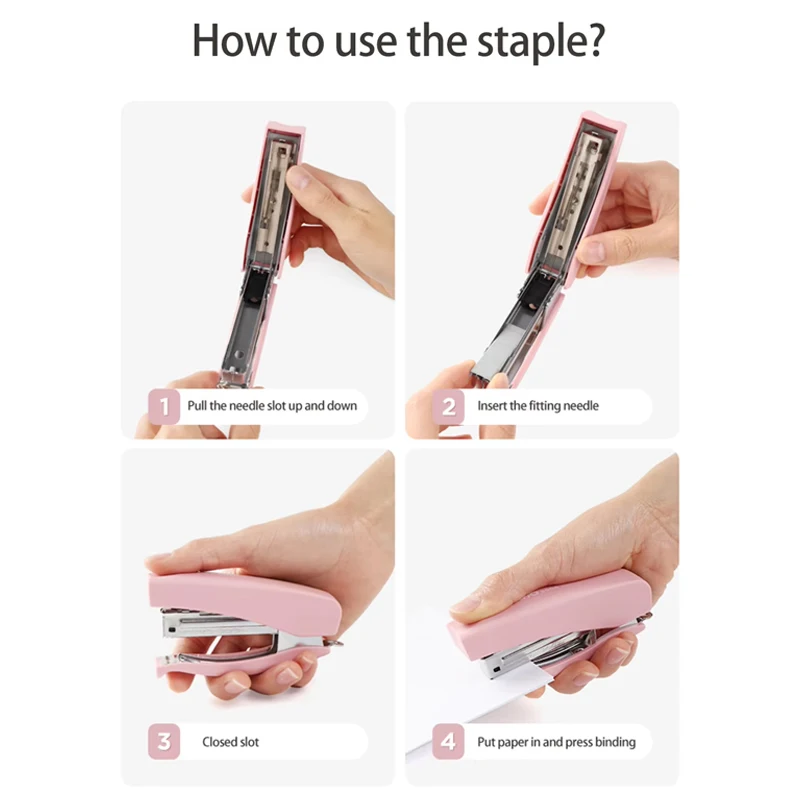 How to use the staple?

1 Pull the needle slot up and down

2 Insert the fitting needle

3 Closed slot

4 Put paper in and press binding