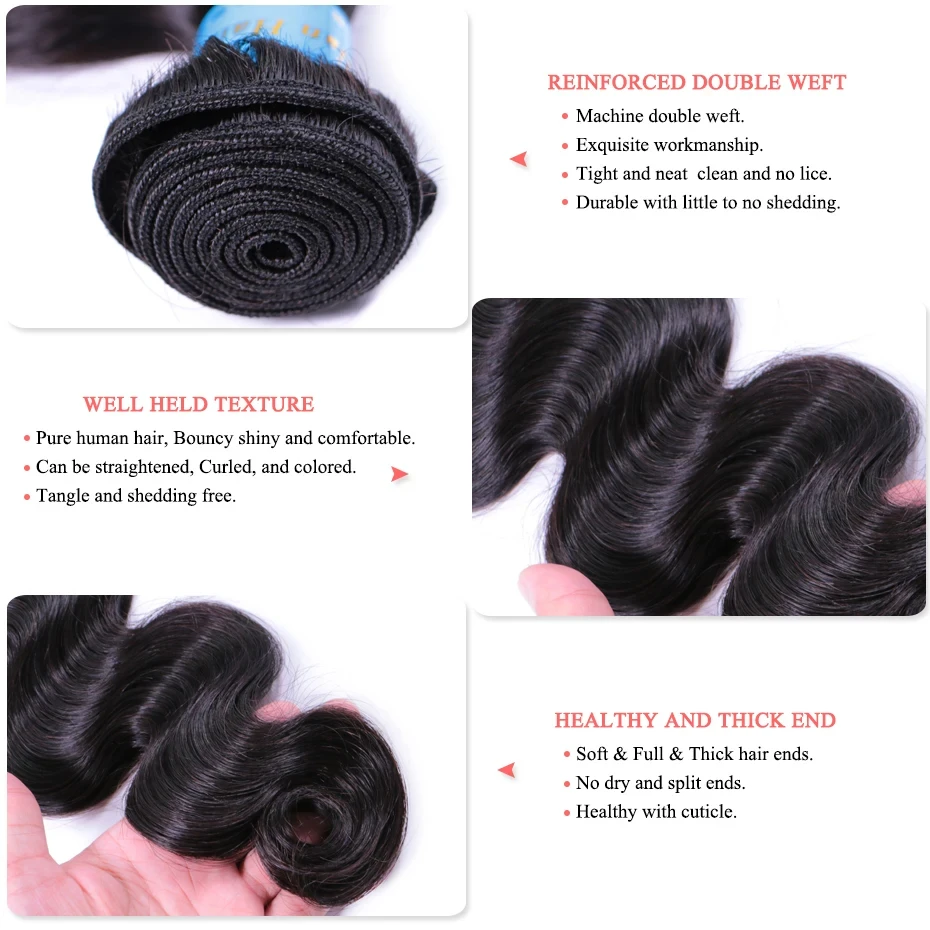 REINFORCED DOUBLE WEFT
• Machine double weft.
• Exquisite workmanship.
• Tight and neat clean and no lice.
• Durable with little to no shedding.

WELL HELD TEXTURE
• Pure human hair, Bouncy shiny and comfortable.
• Can be straightened, Curled, and colored.
• Tangle and shedding free.

HEALTHY AND THICK END
• Soft & Full & Thick hair ends.
• No dry and split ends.
• Healthy with cuticle.