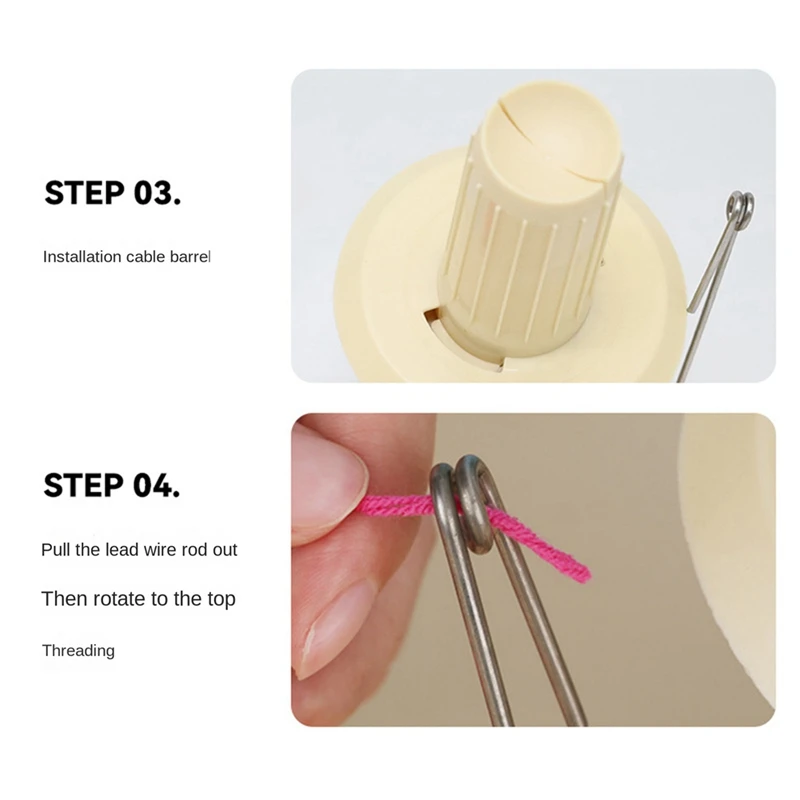 STEP 03.

Installation cable barrel

STEP 04.

Pull the lead wire rod out

Then rotate to the top

Threading