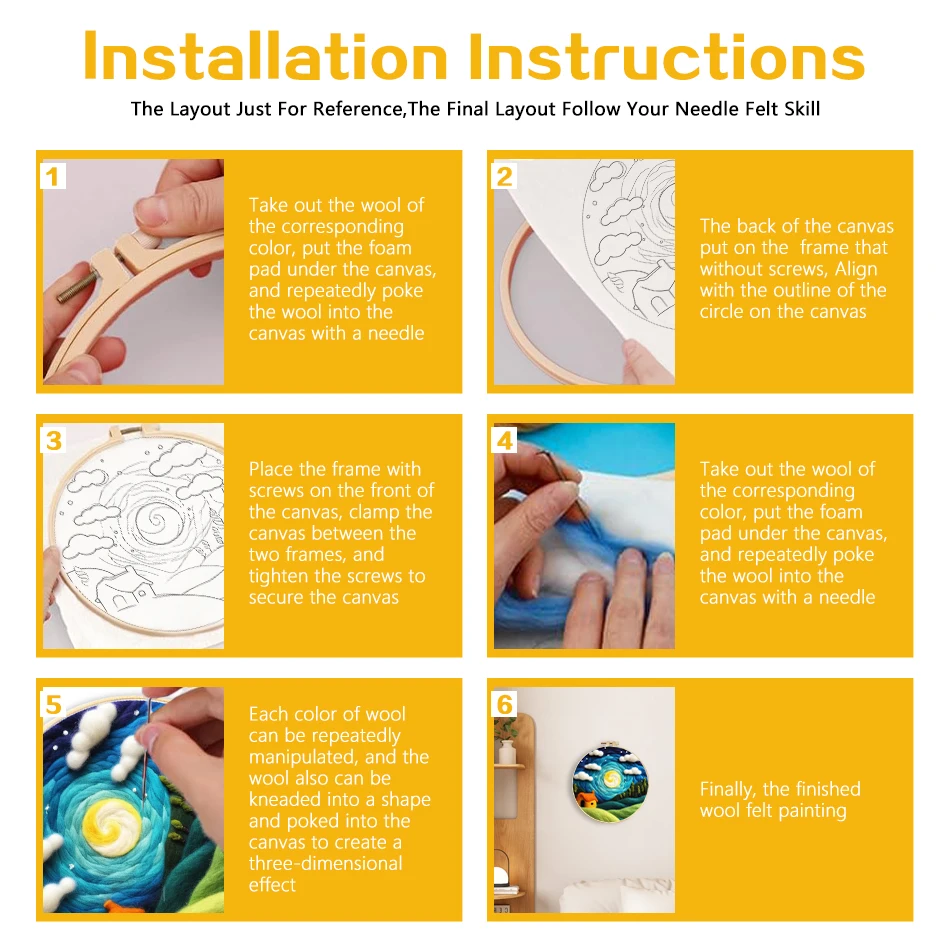 Installation Instructions

The Layout Just For Reference,The Final Layout Follow Your Needle Felt Skill

1

Take out the wool of the corresponding color, put the foam pad under the canvas, and repeatedly poke the wool into the canvas with a needle

2

The back of the canvas put on the frame that without screws, Align with the outline of the circle on the canvas

3

Place the frame with screws on the front of the canvas, clamp the canvas between the two frames, and tighten the screws to secure the canvas

4

Take out the wool of the corresponding color, put the foam pad under the canvas, and repeatedly poke the wool into the canvas with a needle

5

Each color of wool can be repeatedly manipulated, and the wool also can be kneaded into a shape and poked into the canvas to create a three-dimensional effect

6

Finally, the finished wool felt painting