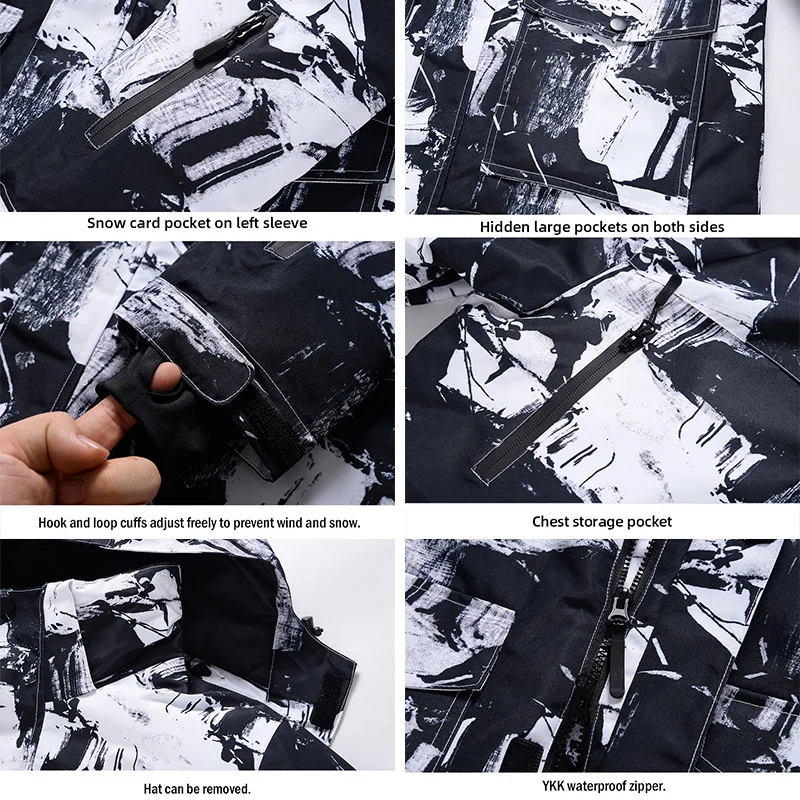 Snow card pocket on left sleeve

Hidden large pockets on both sides

Hook and loop cuffs adjust freely to prevent wind and snow.

Chest storage pocket

Hat can be removed.

YKK waterproof zipper.