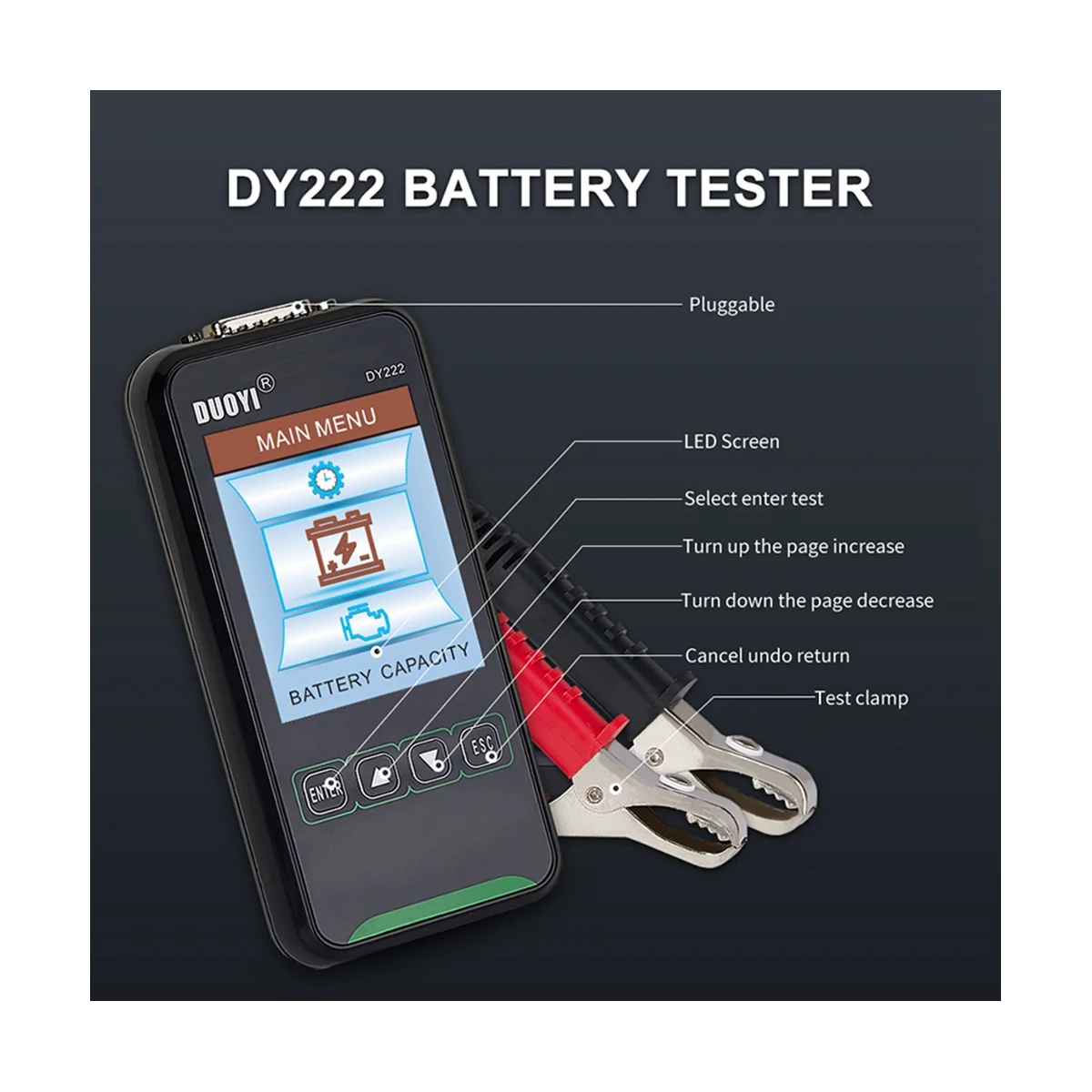 DY222 BATTERY TESTER

Pluggable

DUOYI®

DY222

MAIN MENU

BATTERY CAPACITY

ENTER

ESC

LED Screen

Select enter test

Turn up the page increase

Turn down the page decrease

Cancel undo return

Test clamp