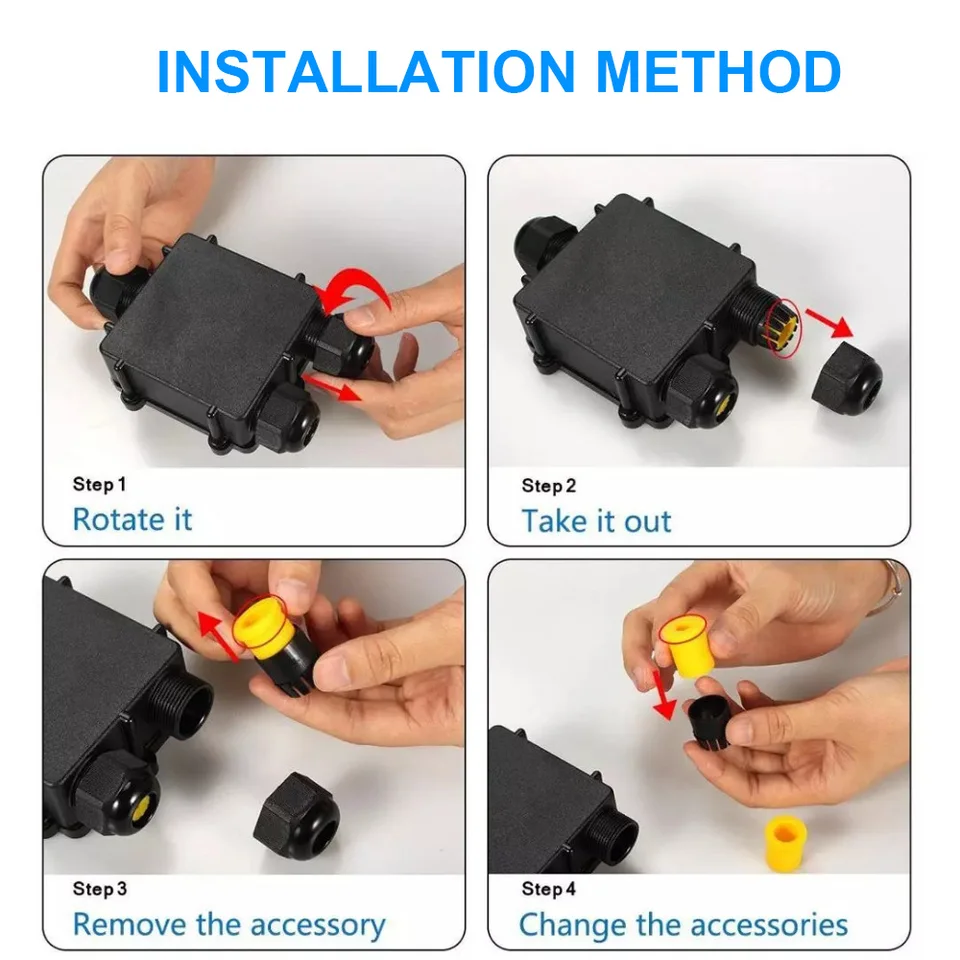 INSTALLATION METHOD

Step 1
Rotate it

Step 2
Take it out

Step 3
Remove the accessory

Step 4
Change the accessories