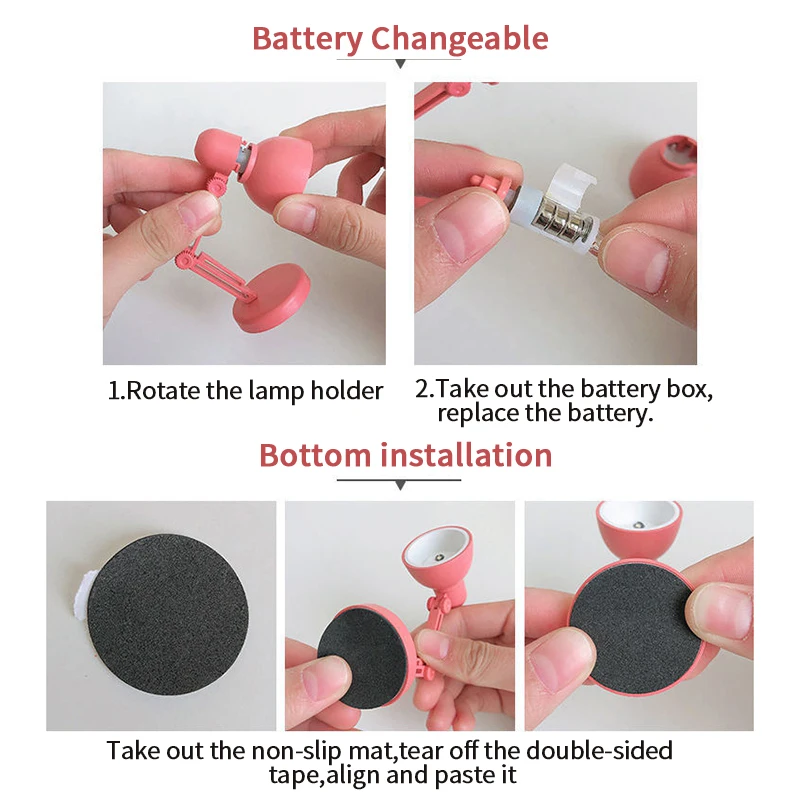 Battery Changeable

1.Rotate the lamp holder

2.Take out the battery box, replace the battery.

Bottom installation

Take out the non-slip mat,tear off the double-sided tape,align and paste it