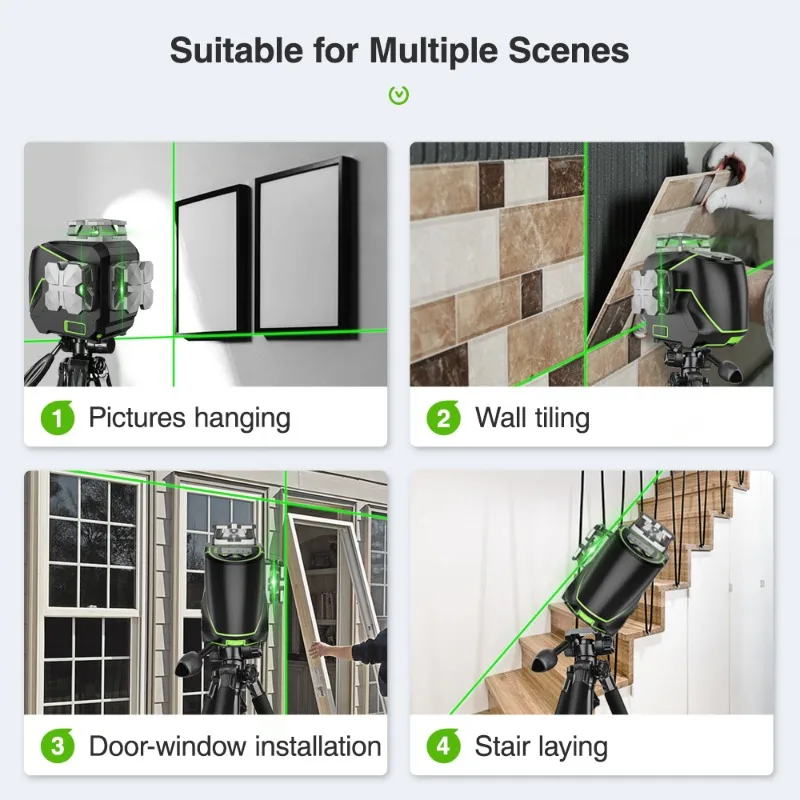 Suitable for Multiple Scenes

1 Pictures hanging

2 Wall tiling

3 Door-window installation

4 Stair laying