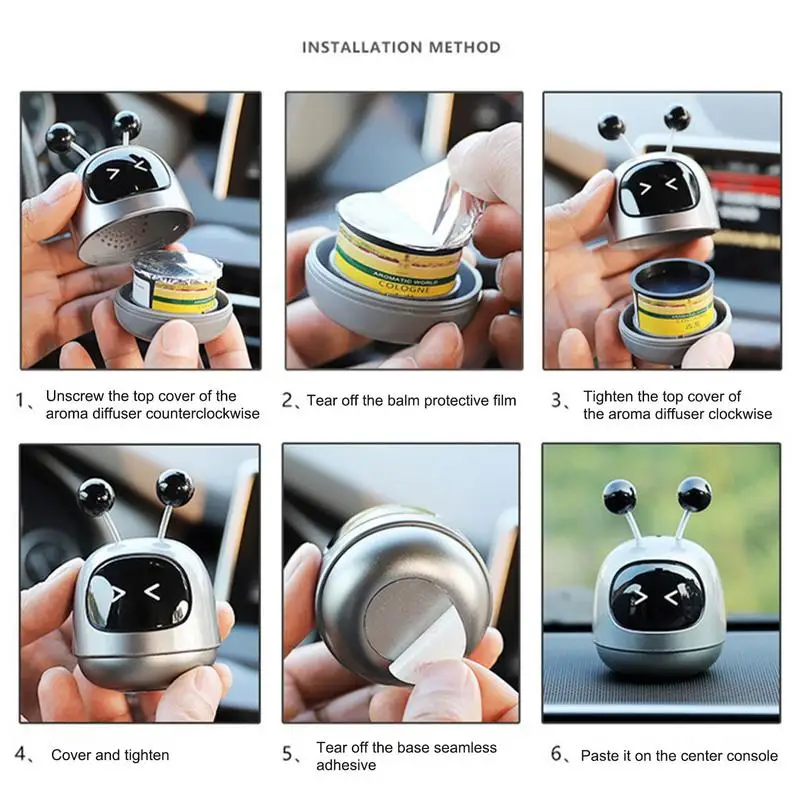 INSTALLATION METHOD

AROMATIC WORLD
COLOGNE

1、Unscrew the top cover of the aroma diffuser counterclockwise

2、Tear off the balm protective film

3、Tighten the top cover of the aroma diffuser clockwise

4、Cover and tighten

5、Tear off the base seamless adhesive

6、Paste it on the center console