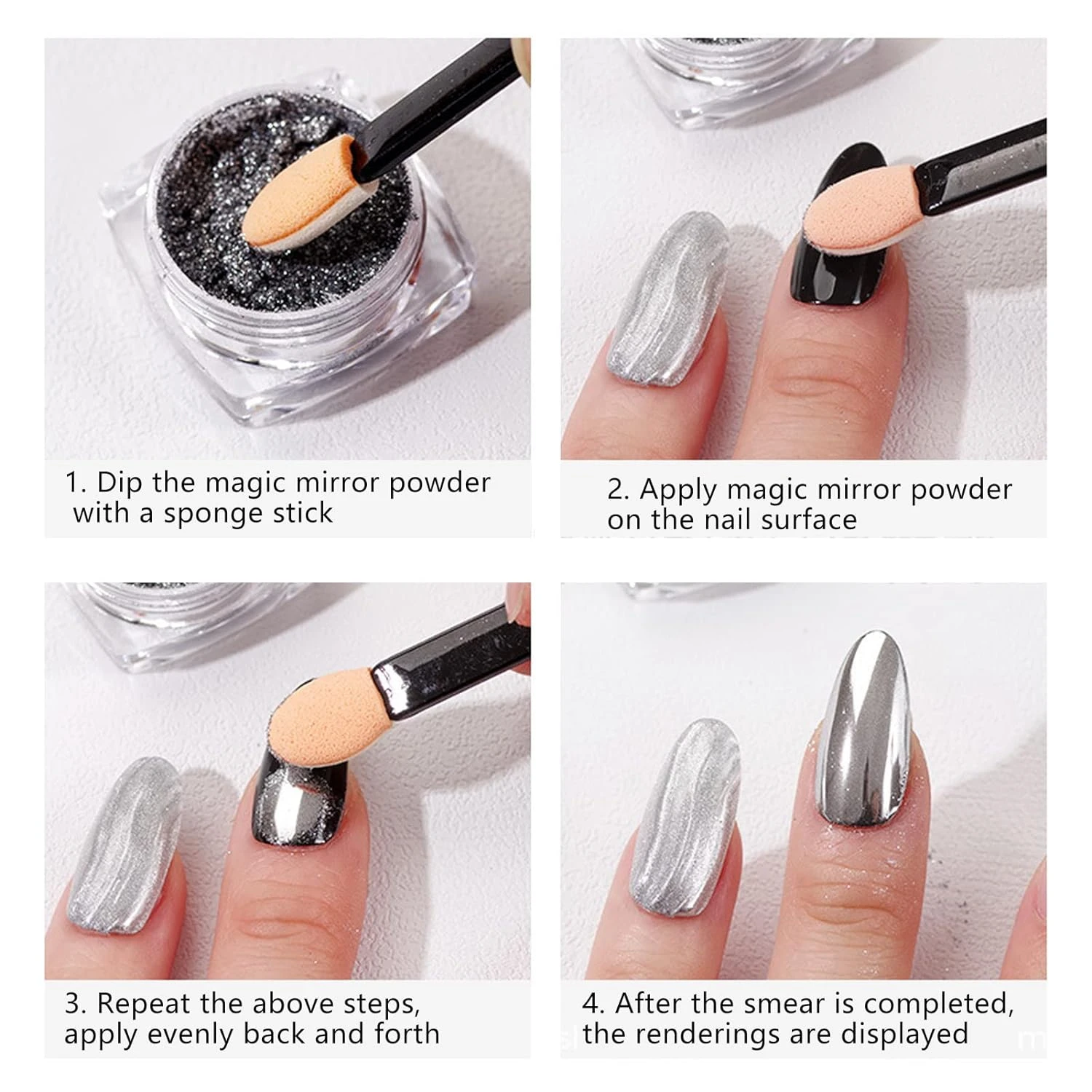 1. Dip the magic mirror powder with a sponge stick

2. Apply magic mirror powder on the nail surface

3. Repeat the above steps, apply evenly back and forth

4. After the smear is completed, the renderings are displayed