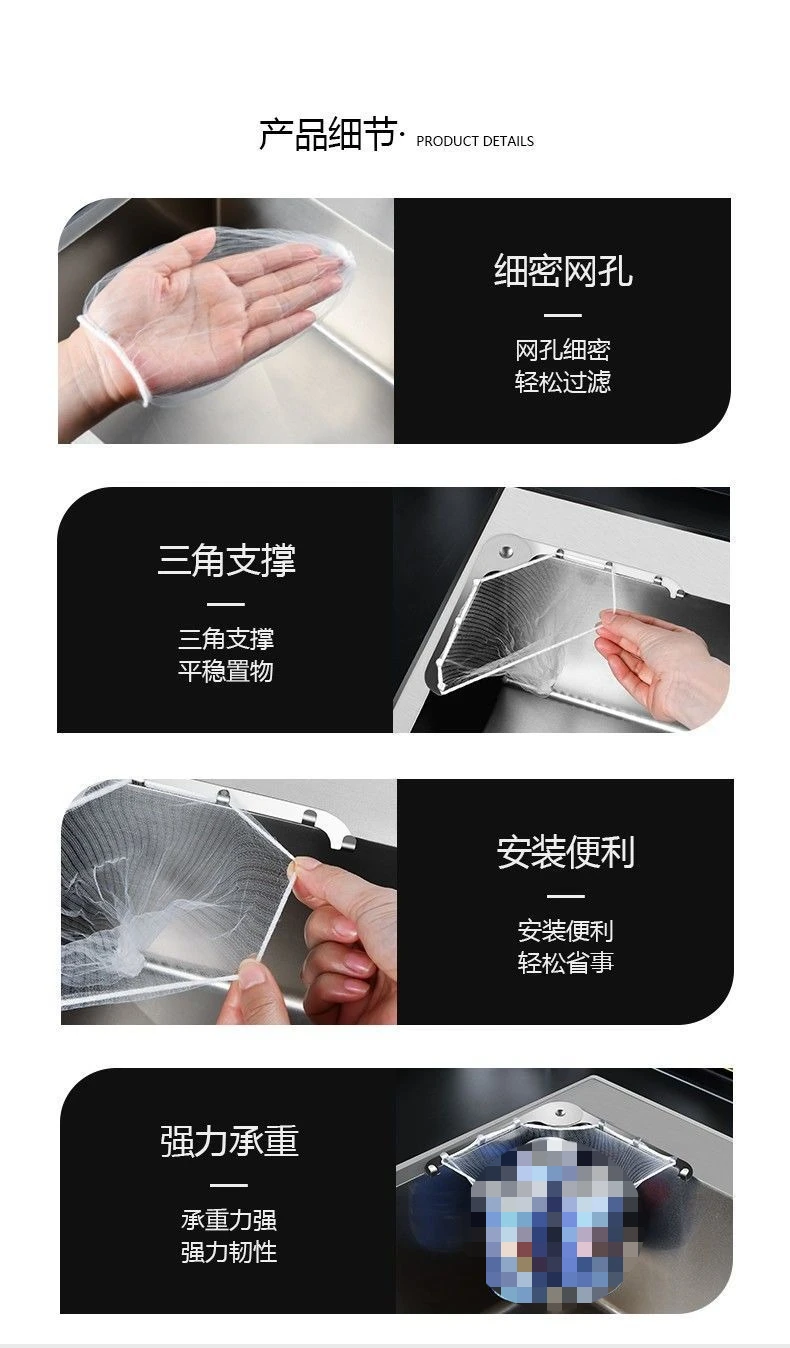 产品细节· PRODUCT DETAILS

细密网孔

网孔细密
轻松过滤

三角支撑

三角支撑
平稳置物

安装便利

安装便利
轻松省事

强力承重

承重力强
强力韧性