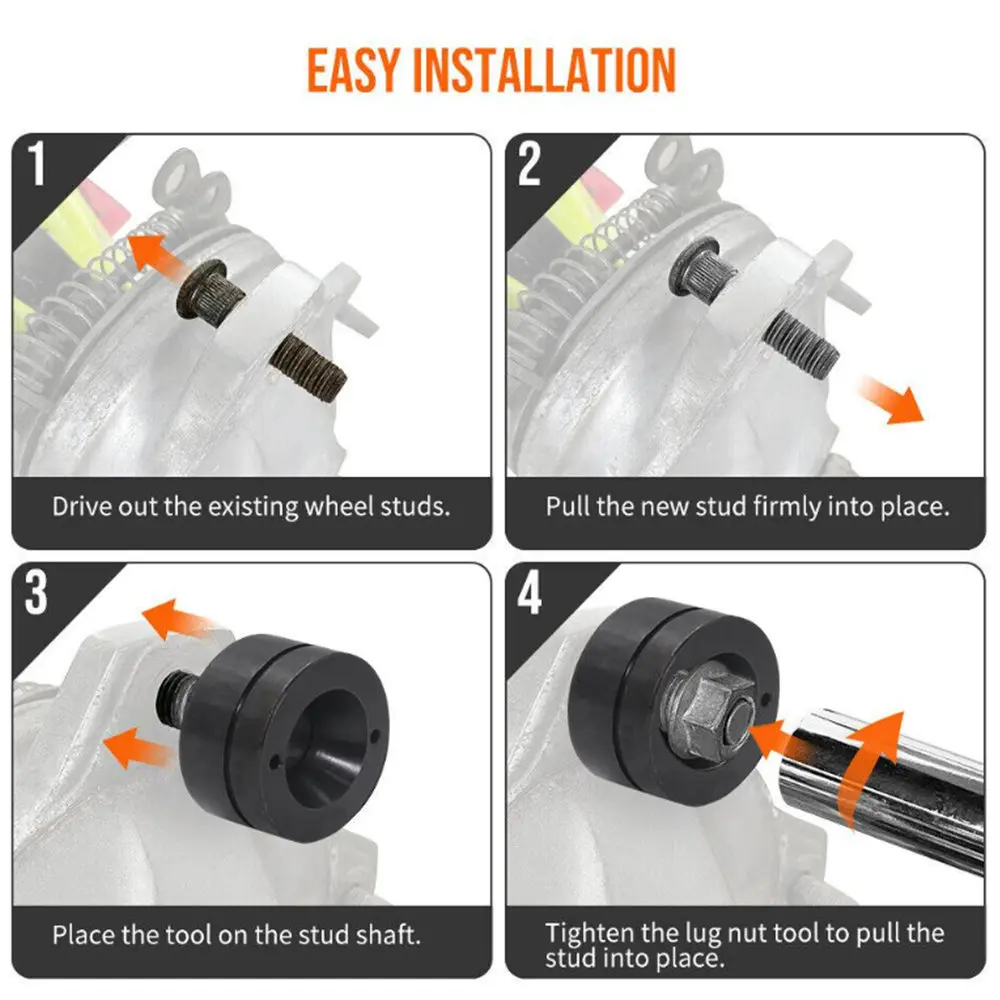 EASY INSTALLATION

1

Drive out the existing wheel studs.

2

Pull the new stud firmly into place.

3

Place the tool on the stud shaft.

4

Tighten the lug nut tool to pull the stud into place.