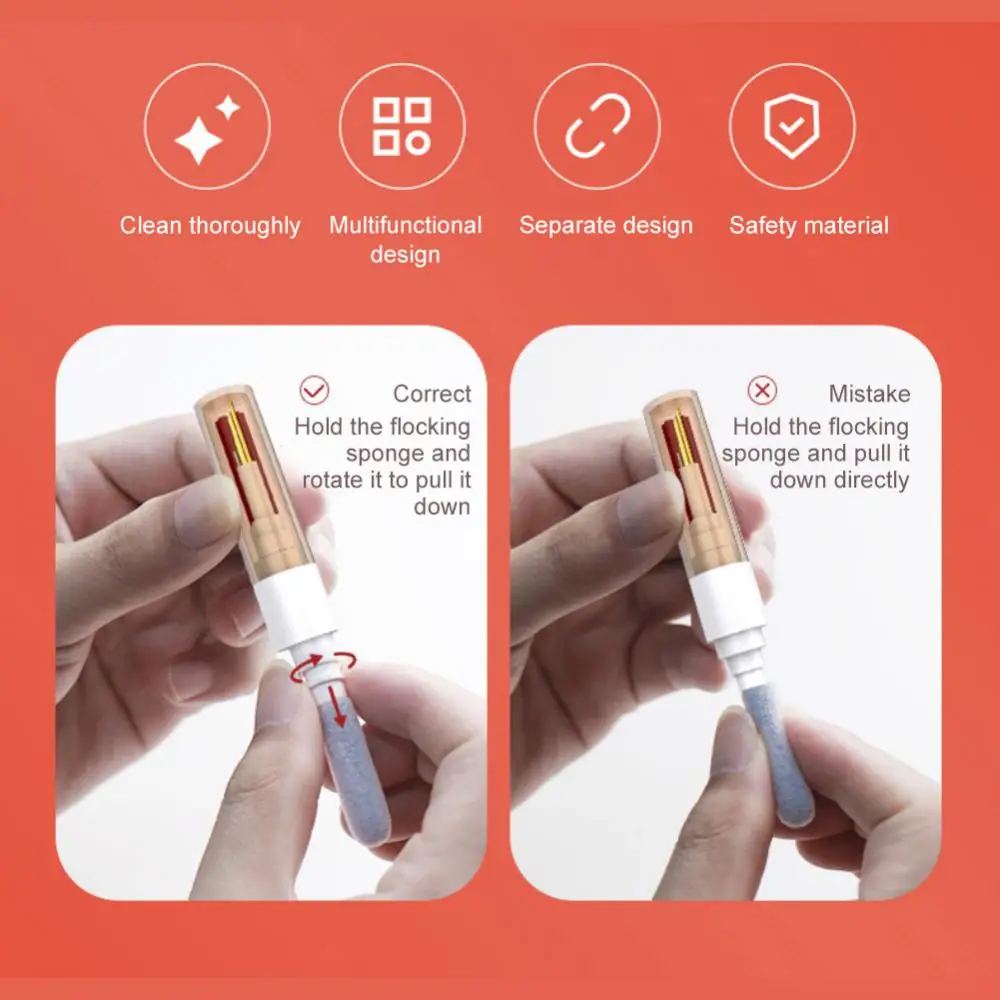 Clean thoroughly

Multifunctional design

Separate design

Safety material

Correct
Hold the flocking sponge and rotate it to pull it down

Mistake
Hold the flocking sponge and pull it down directly