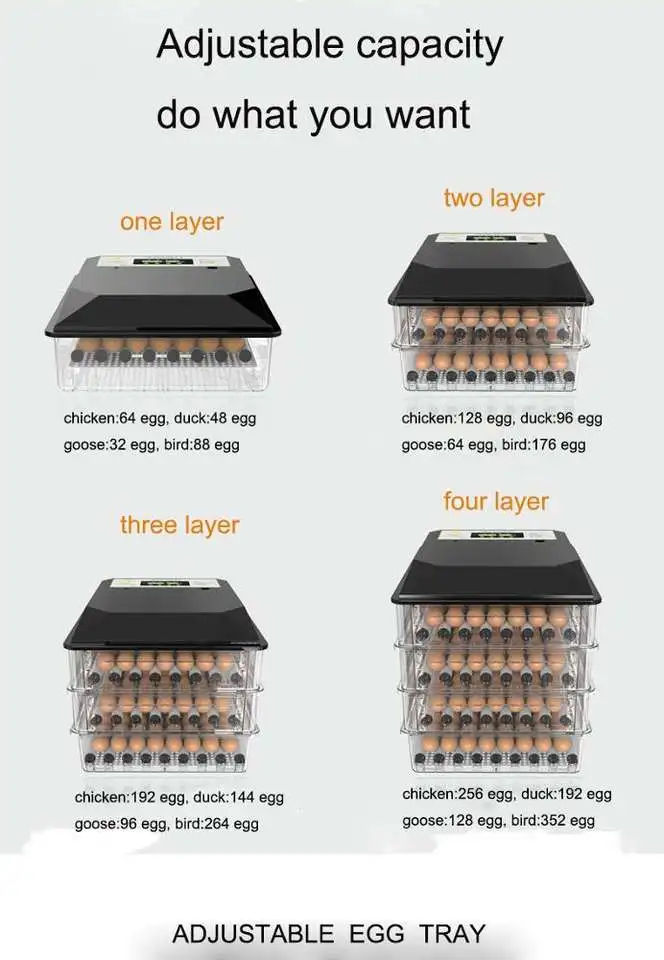 Adjustable capacity
do what you want

one layer

chicken:64 egg, duck:48 egg
goose:32 egg, bird:88 egg

two layer

chicken:128 egg, duck:96 egg
goose:64 egg, bird:176 egg

three layer

chicken:192 egg, duck:144 egg
goose:96 egg, bird:264 egg

four layer

chicken:256 egg, duck:192 egg
goose:128 egg, bird:352 egg

ADJUSTABLE EGG TRAY