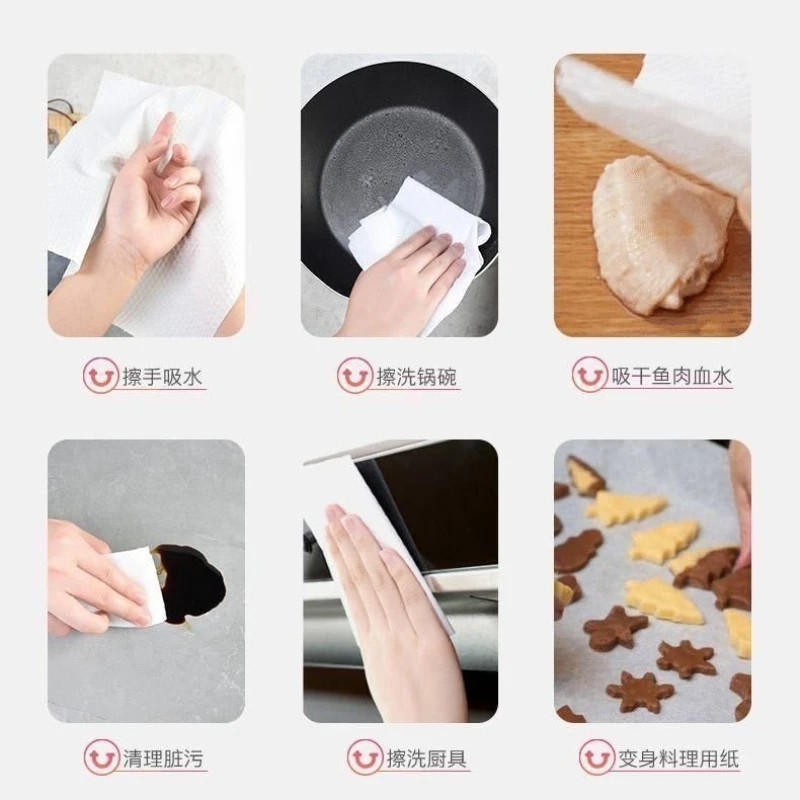 擦手吸水

擦洗锅碗

吸干鱼肉血水

清理脏污

擦洗厨具

变身料理用纸