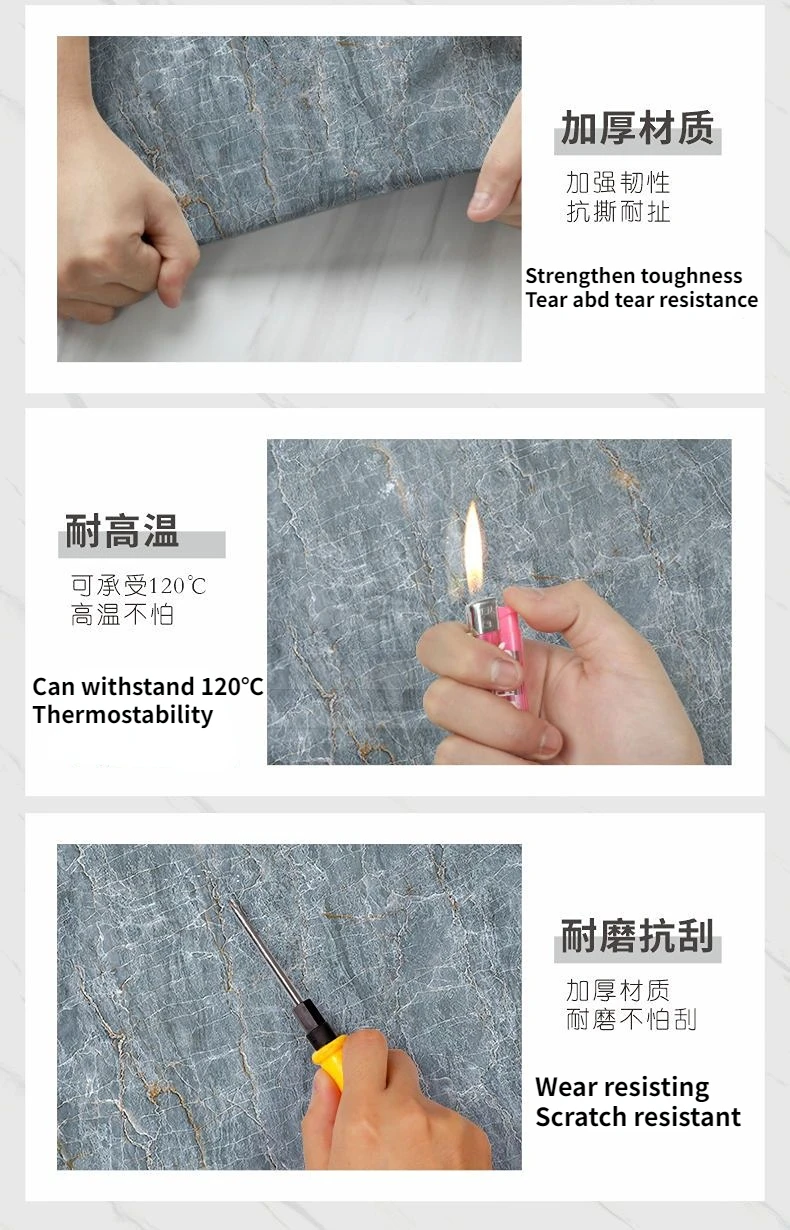 加厚材质

加强韧性
抗撕耐扯

Strengthen toughness
Tear abd tear resistance

耐高温

可承受120℃
高温不怕

Can withstand 120℃
Thermostability

耐磨抗刮

加厚材质
耐磨不怕刮

Wear resisting
Scratch resistant