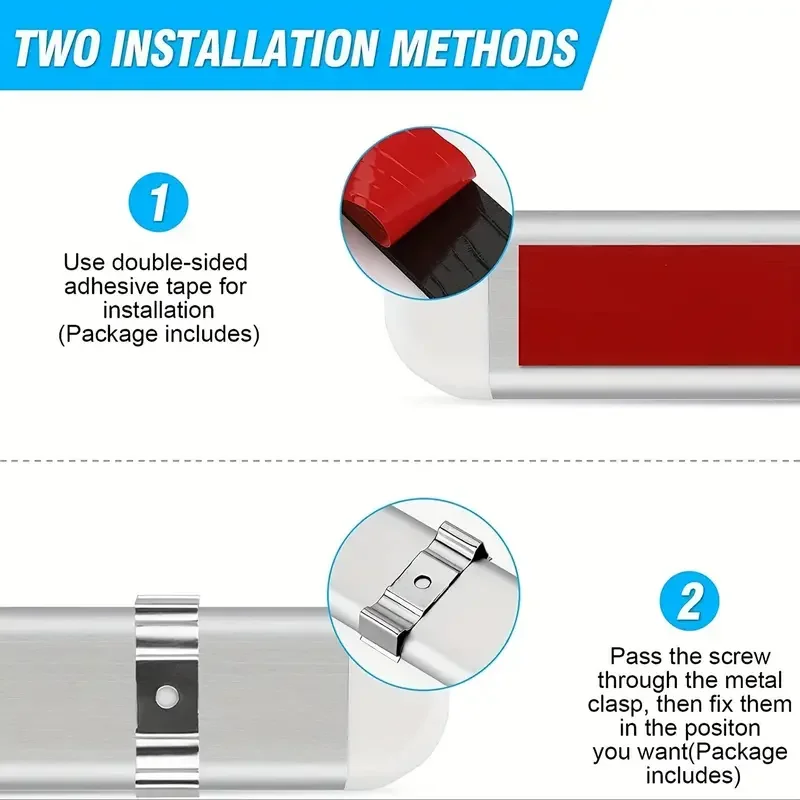 TWO INSTALLATION METHODS

1

Use double-sided adhesive tape for installation (Package includes)

2

Pass the screw through the metal clasp, then fix them in the positon you want(Package includes)