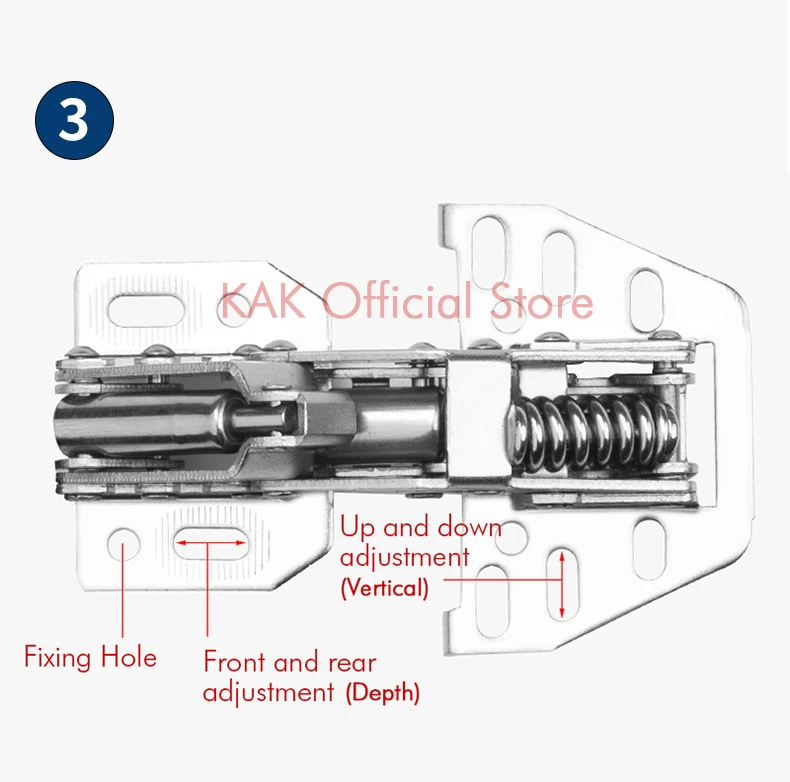 3

KAK Official Store

Up and down adjustment (Vertical)

Fixing Hole

Front and rear adjustment (Depth)