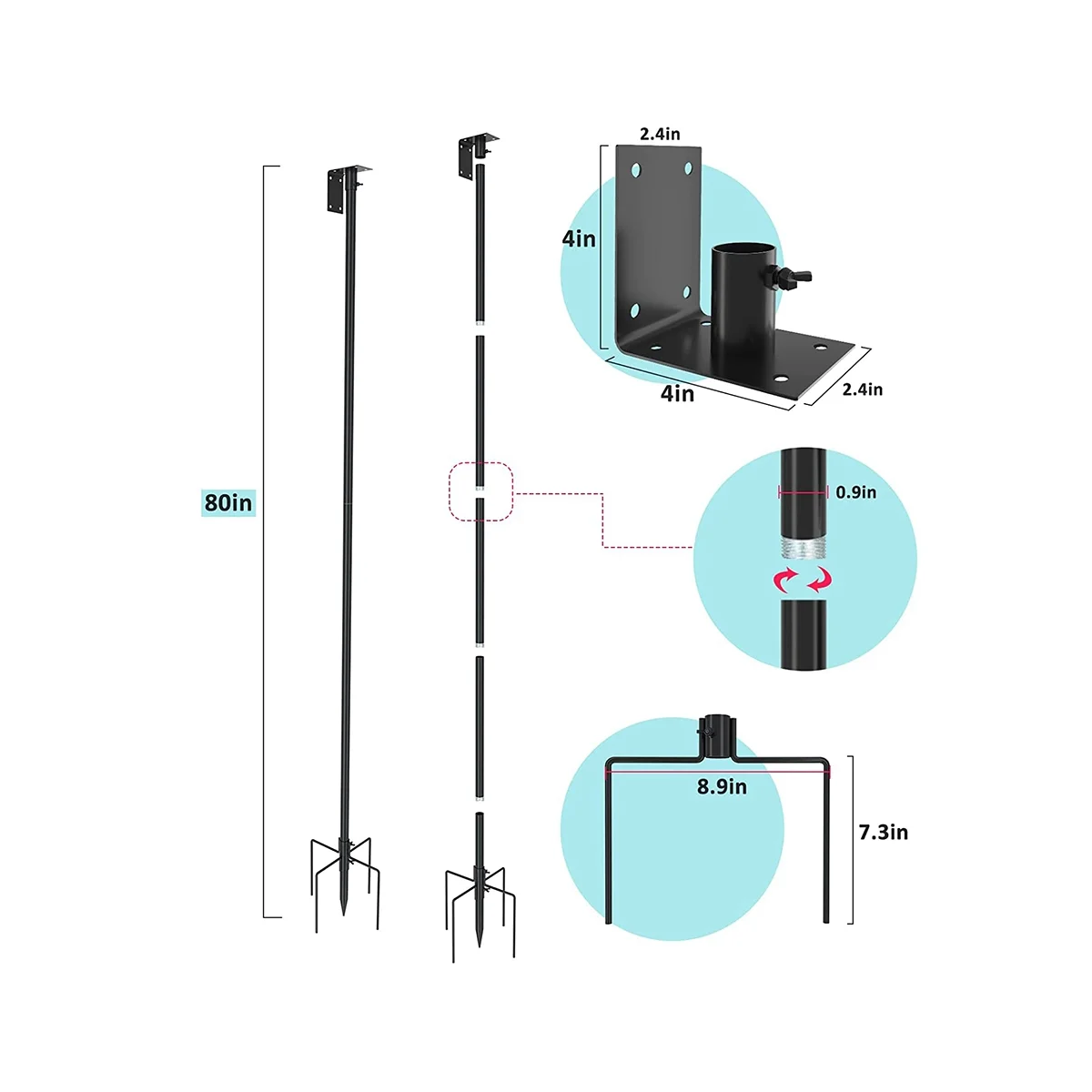 80in

2.4in

4in

4in

2.4in

0.9in

8.9in

7.3in