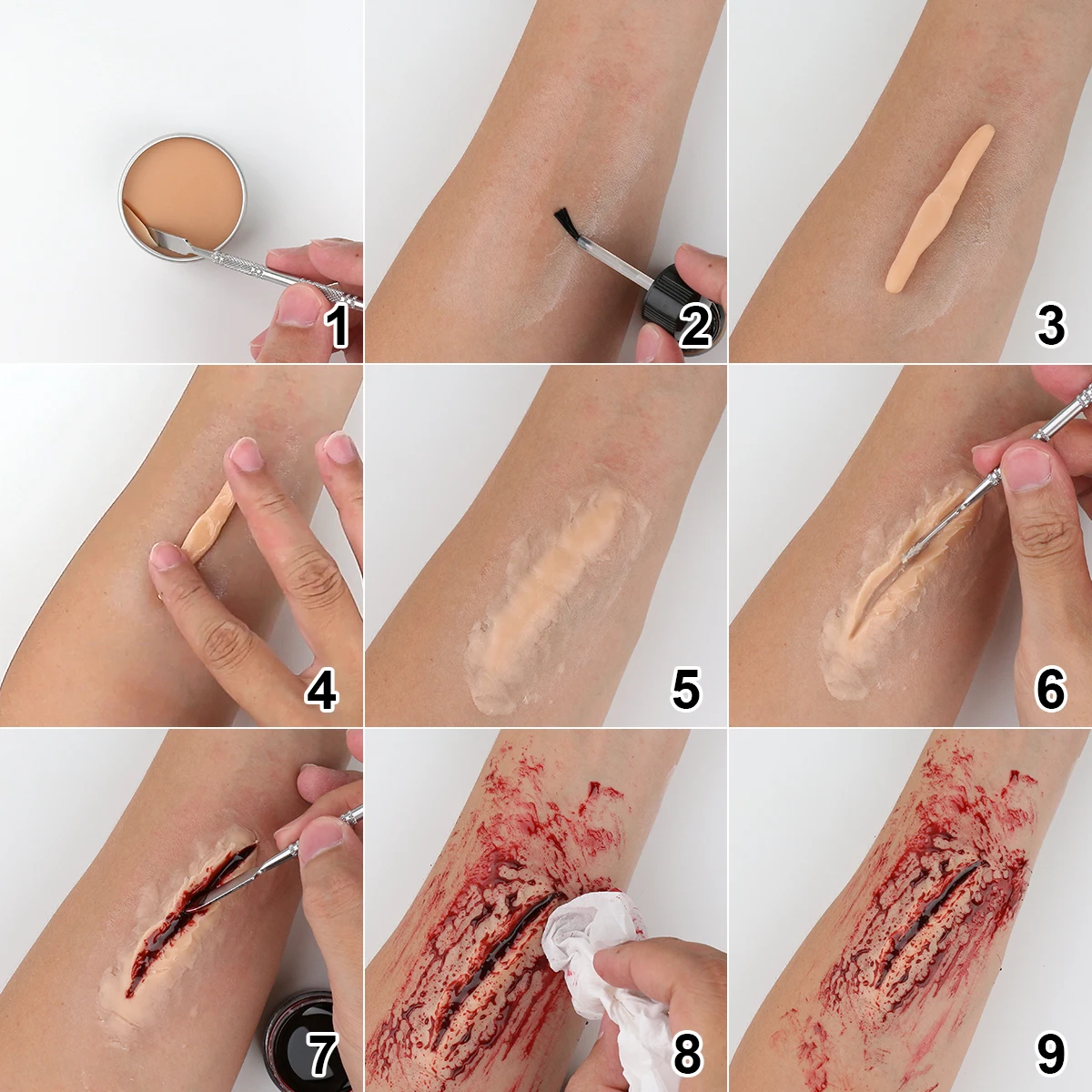 1
2
3
4
5
6
7
8
9