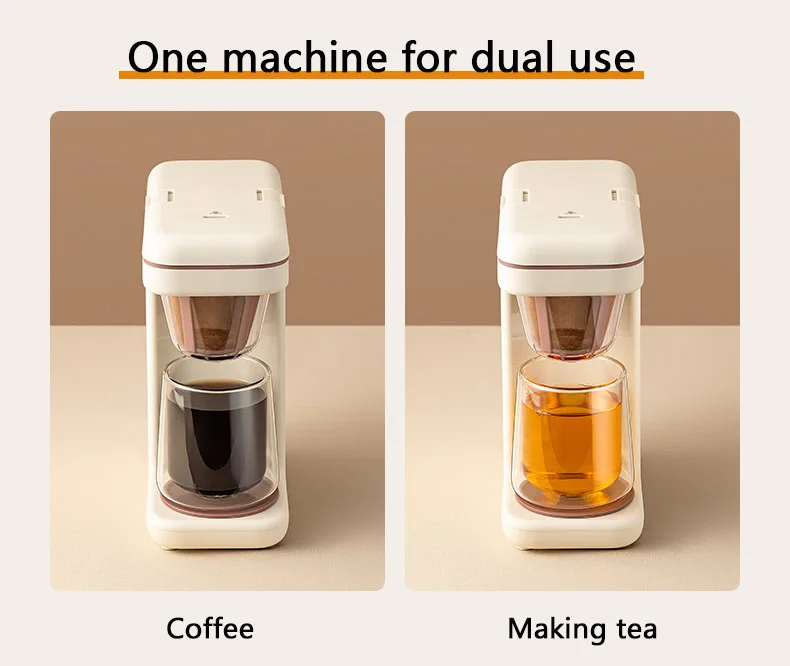 One machine for dual use

Coffee

Making tea