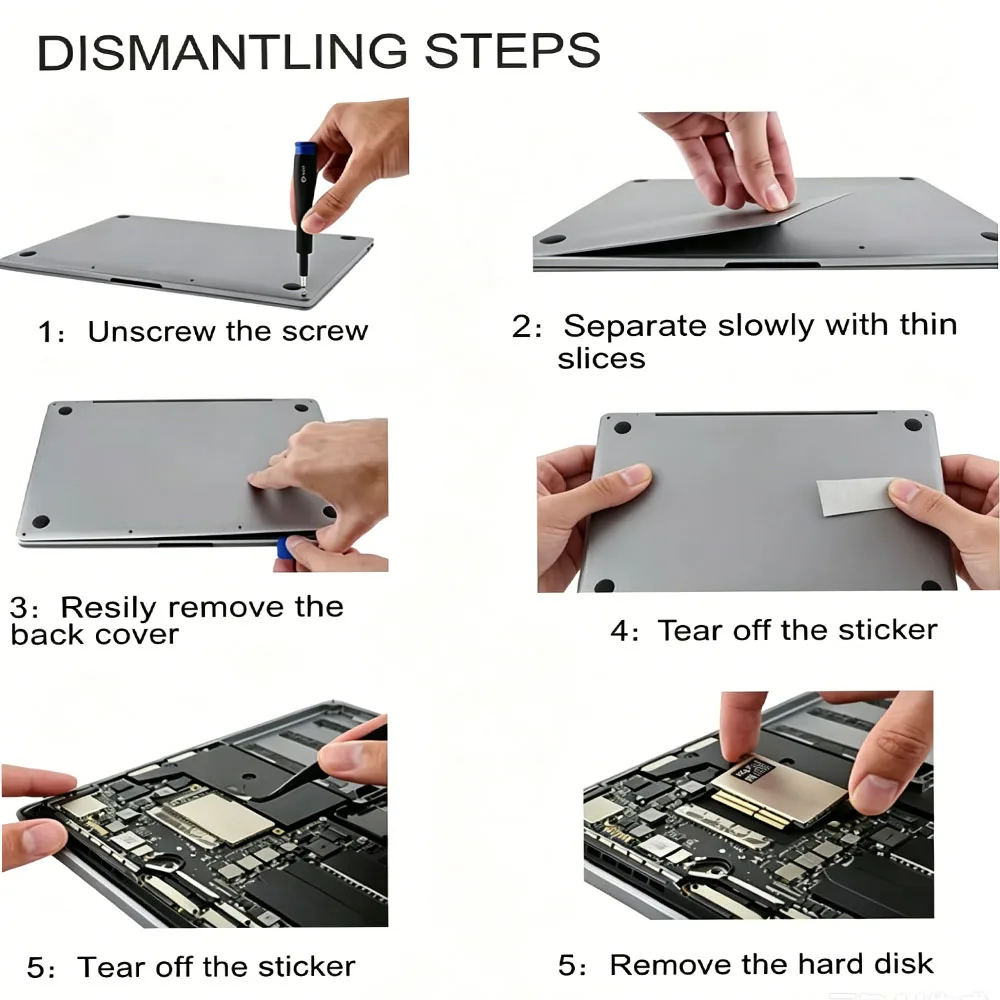 DISMANTLING STEPS

1: Unscrew the screw

2: Separate slowly with thin slices

3: Resily remove the back cover

4: Tear off the sticker

5: Tear off the sticker

5: Remove the hard disk