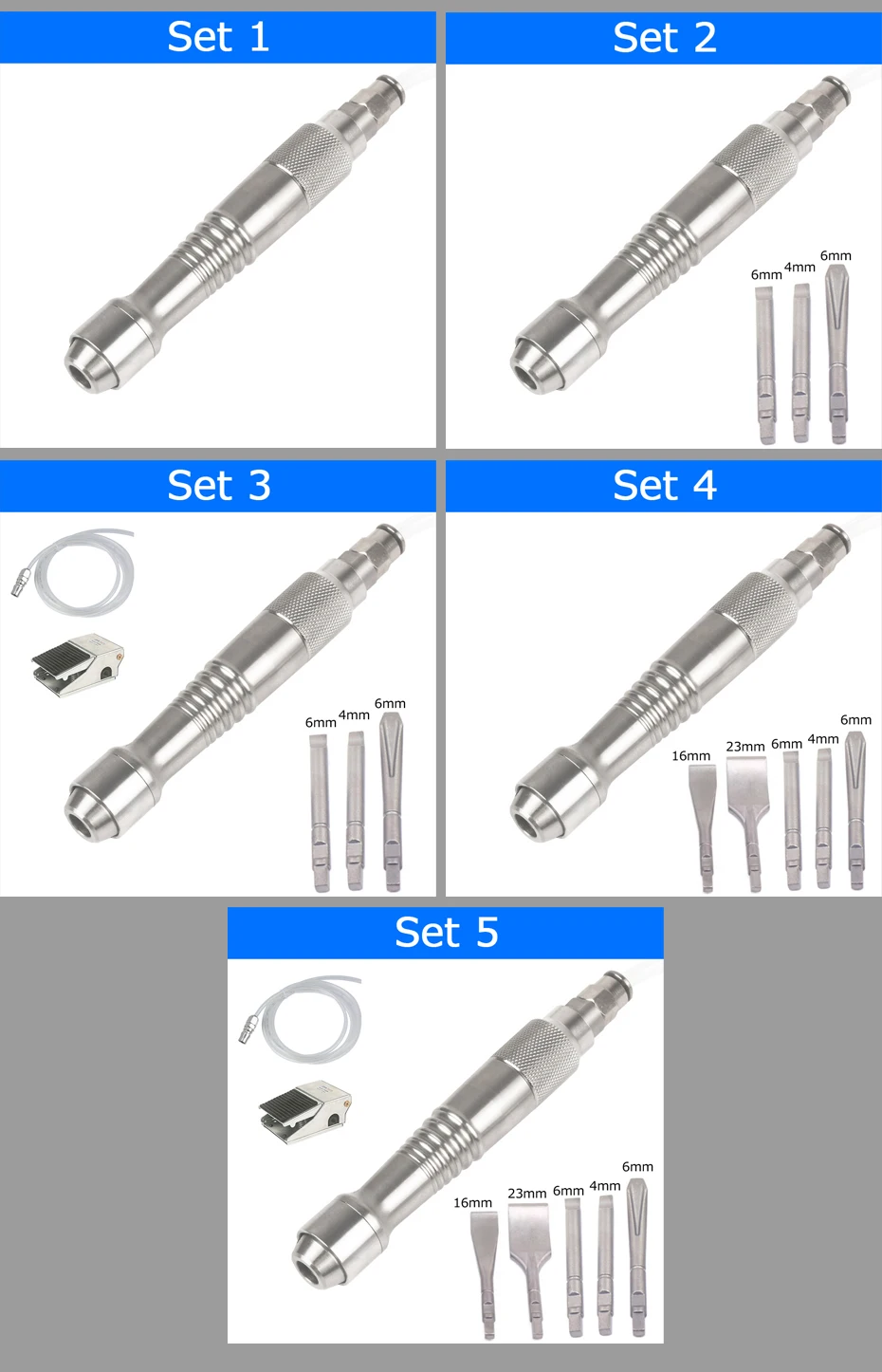 Set 1

Set 2

6mm 4mm 6mm

Set 3

6mm 4mm 6mm

Set 4

16mm 23mm 6mm 4mm 6mm

Set 5

16mm 23mm 6mm 4mm 6mm