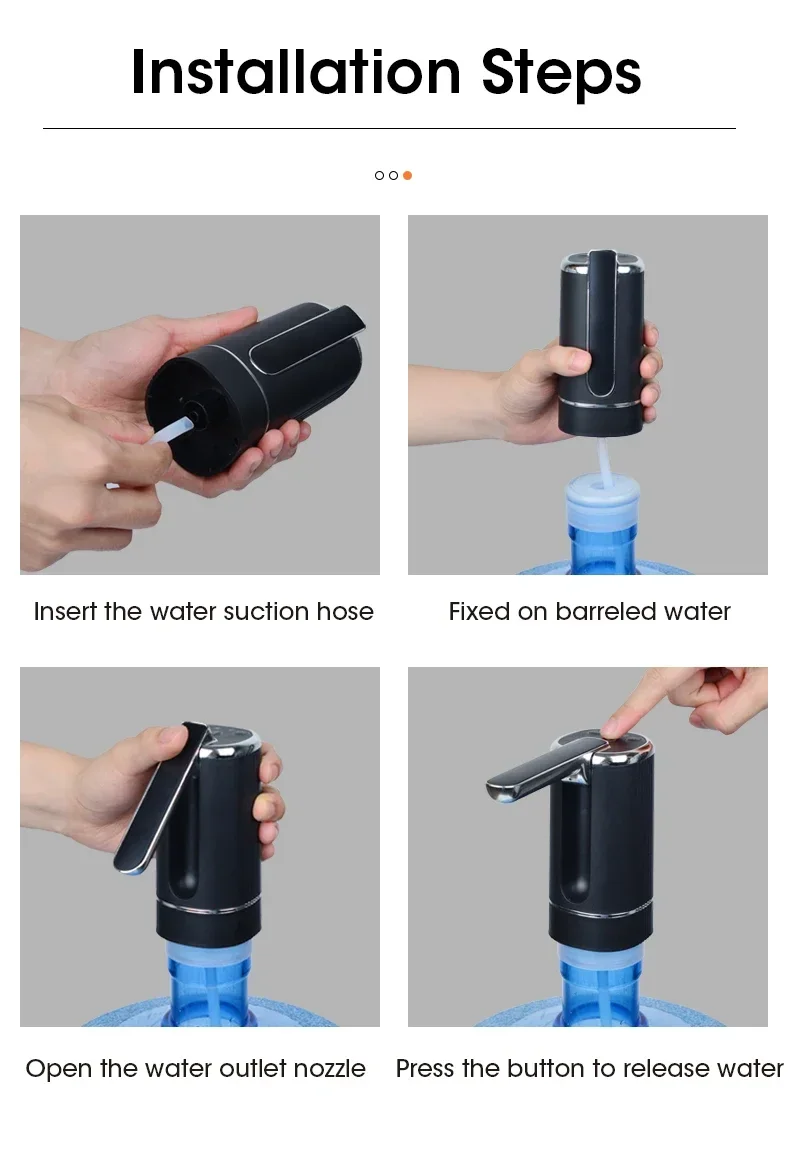 Installation Steps

Insert the water suction hose

Fixed on barreled water

Open the water outlet nozzle

Press the button to release water