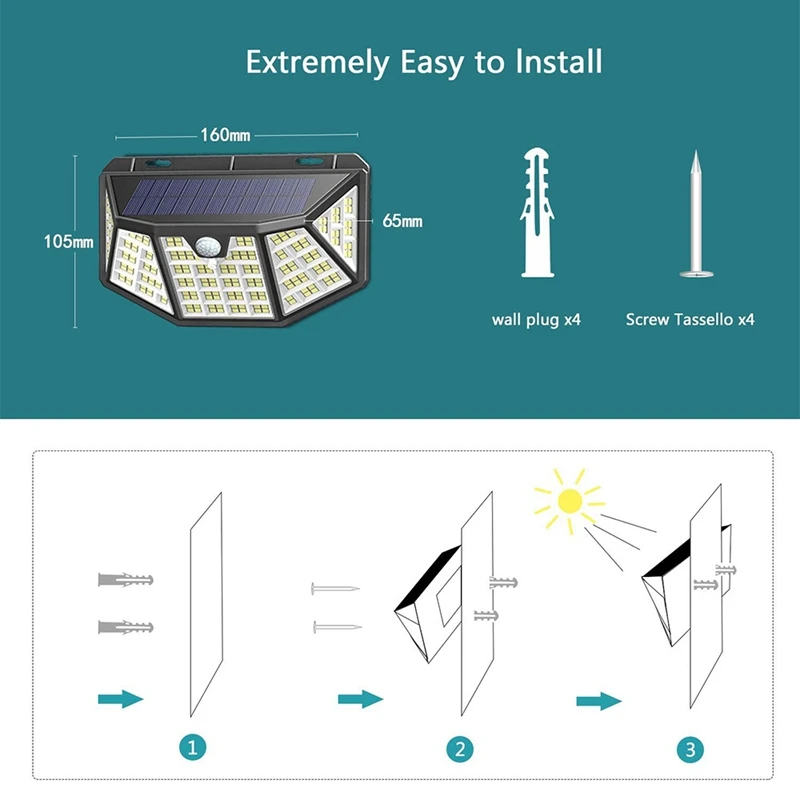 Extremely Easy to Install

160mm

105mm

65mm

wall plug x4

Screw Tassello x4

1

2

3