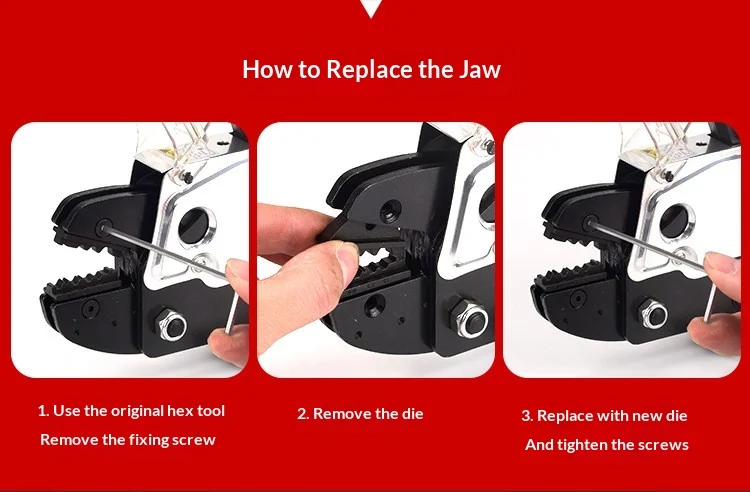 How to Replace the Jaw

1. Use the original hex tool
Remove the fixing screw

2. Remove the die

3. Replace with new die
And tighten the screws