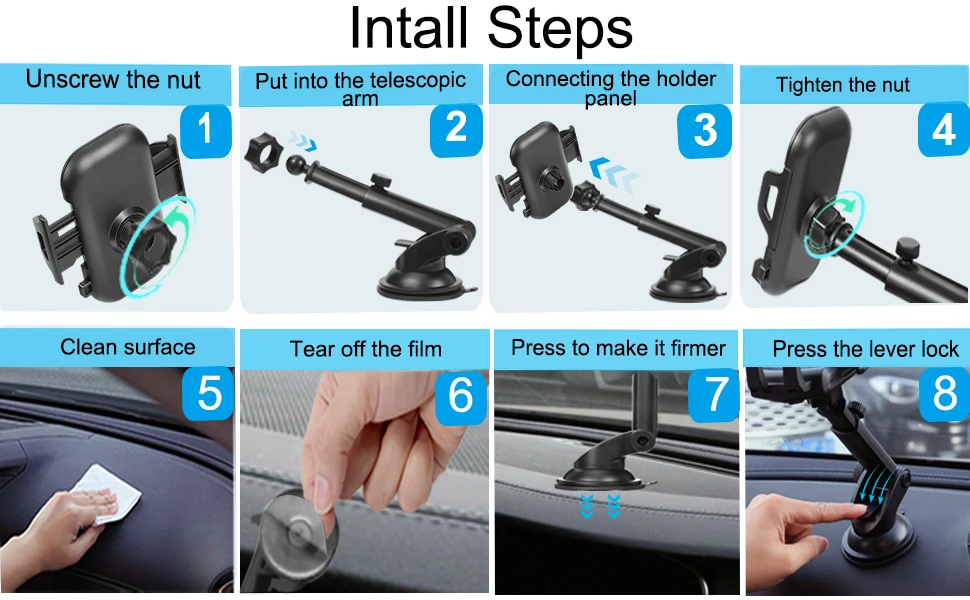 Intall Steps

Unscrew the nut
1

Put into the telescopic arm
2

Connecting the holder panel
3

Tighten the nut
4

Clean surface
5

Tear off the film
6

Press to make it firmer
7

Press the lever lock
8