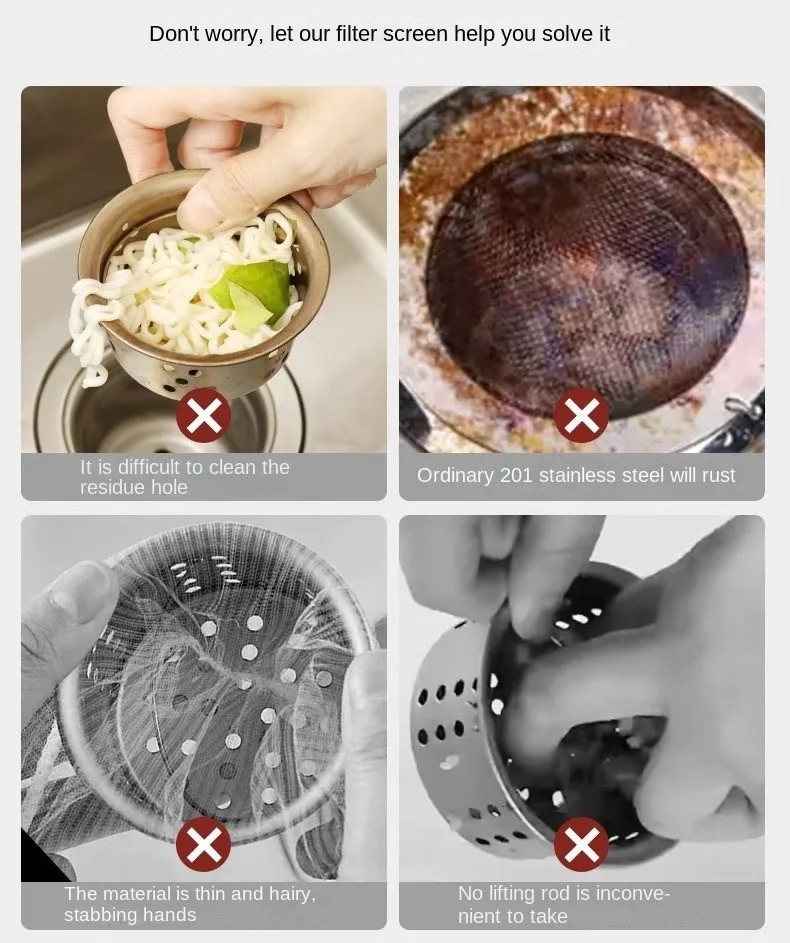 Don't worry, let our filter screen help you solve it

It is difficult to clean the residue hole

Ordinary 201 stainless steel will rust

The material is thin and hairy, stabbing hands

No lifting rod is inconvenient to take