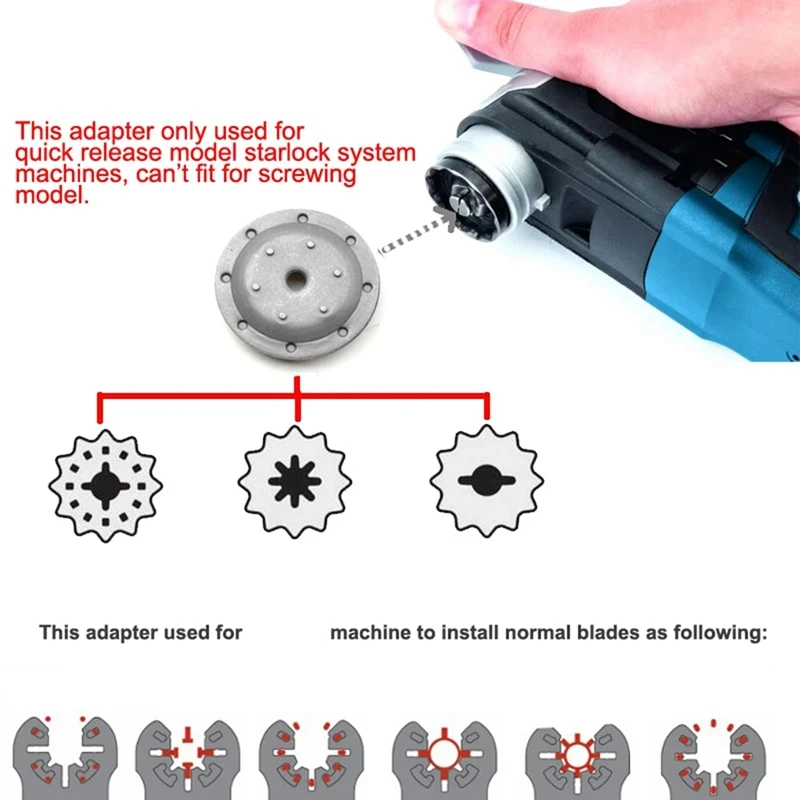 This adapter only used for quick release model starlock system machines, can't fit for screwing model.

This adapter used for machine to install normal blades as following: