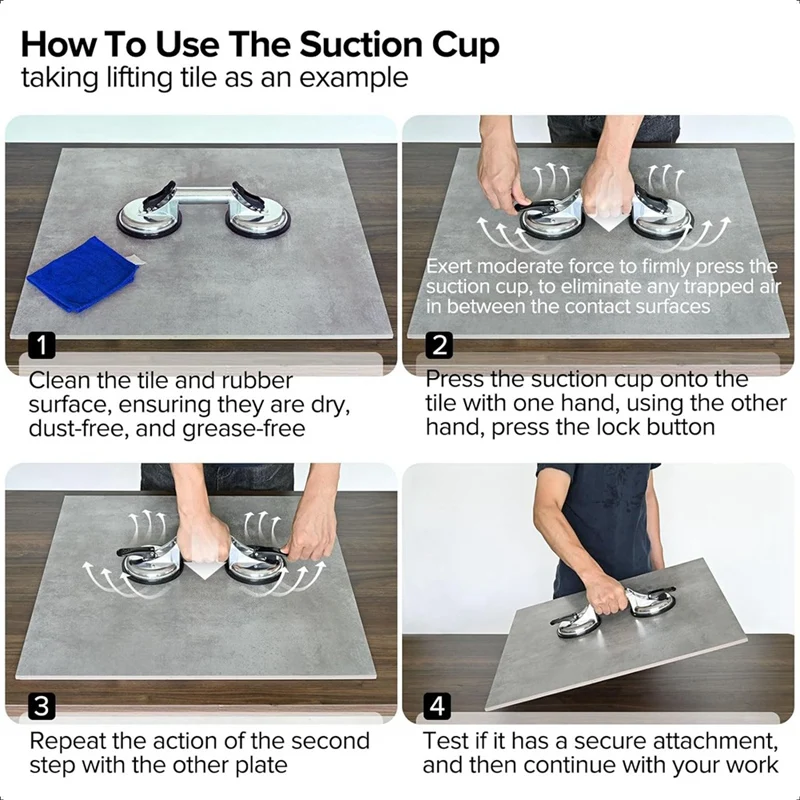 How To Use The Suction Cup
taking lifting tile as an example

1
Clean the tile and rubber surface, ensuring they are dry, dust-free, and grease-free

Exert moderate force to firmly press the suction cup, to eliminate any trapped air in between the contact surfaces

2
Press the suction cup onto the tile with one hand, using the other hand, press the lock button

3
Repeat the action of the second step with the other plate

4
Test if it has a secure attachment, and then continue with your work