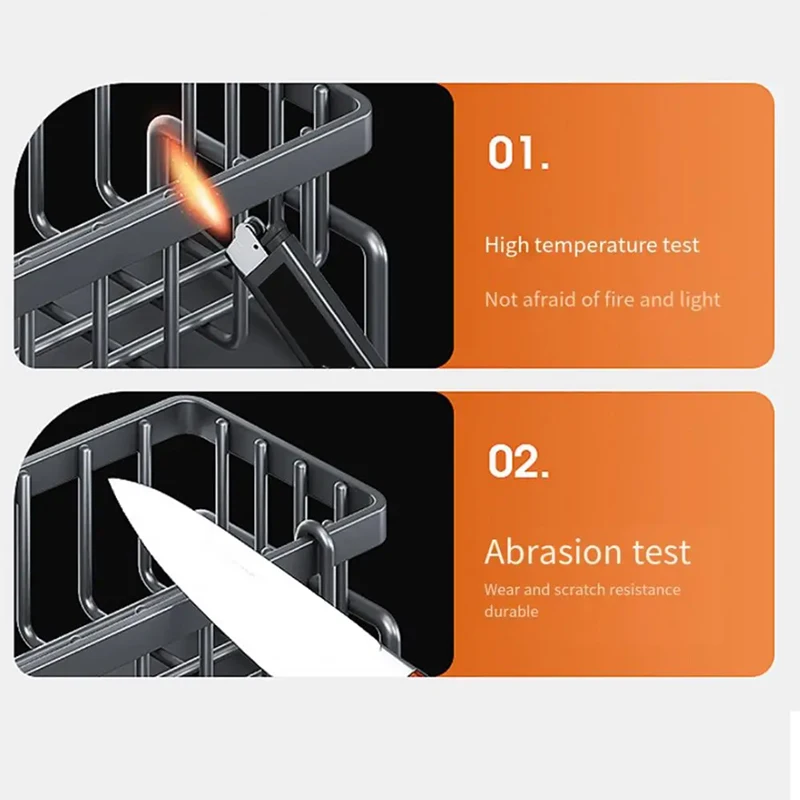 01.

High temperature test

Not afraid of fire and light

02.

Abrasion test

Wear and scratch resistance durable