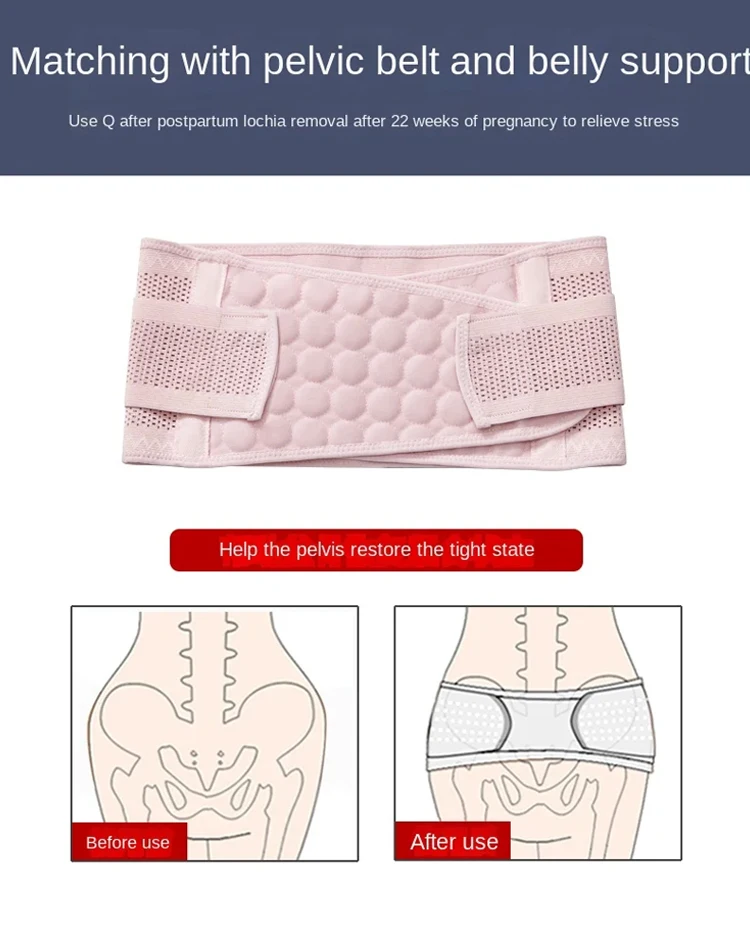 Matching with pelvic belt and belly support

Use Q after postpartum lochia removal after 22 weeks of pregnancy to relieve stress

Help the pelvis restore the tight state

Before use

After use