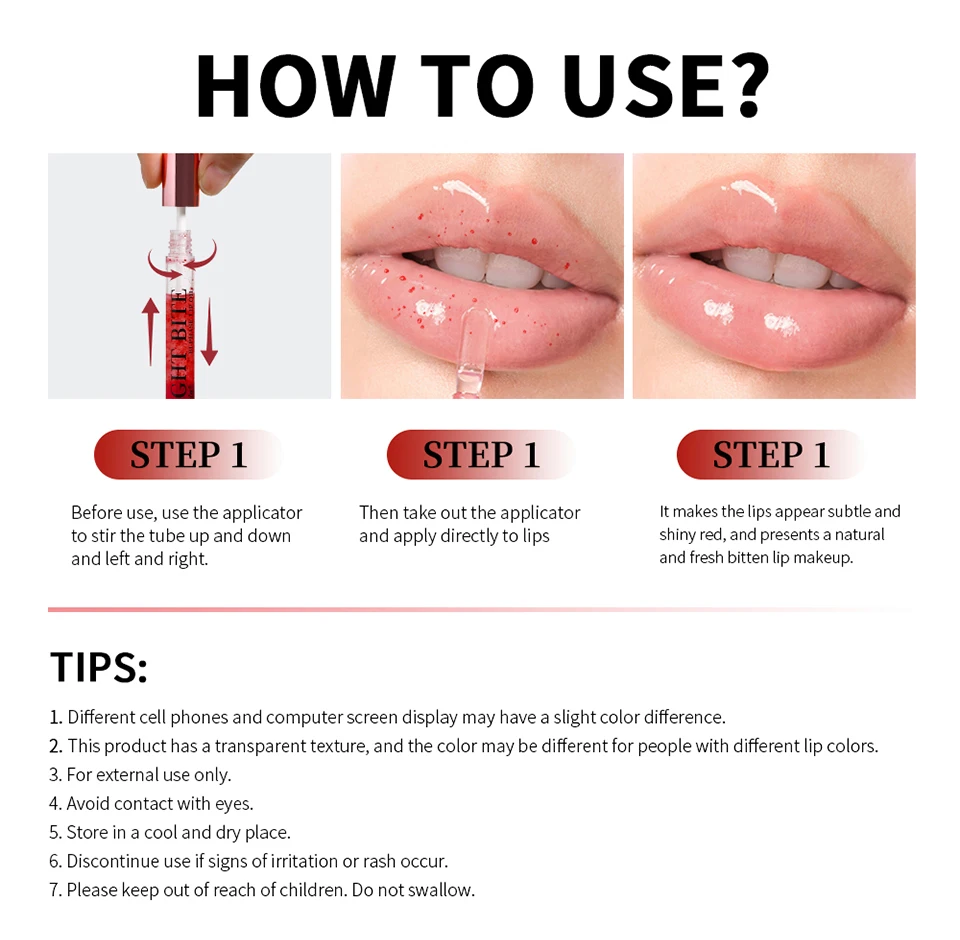 HOW TO USE?

GHT BITE

STEP 1

Before use, use the applicator to stir the tube up and down and left and right.

STEP 1

Then take out the applicator and apply directly to lips

STEP 1

It makes the lips appear subtle and shiny red, and presents a natural and fresh bitten lip makeup.

TIPS:

1. Different cell phones and computer screen display may have a slight color difference.
2. This product has a transparent texture, and the color may be different for people with different lip colors.
3. For external use only.
4. Avoid contact with eyes.
5. Store in a cool and dry place.
6. Discontinue use if signs of irritation or rash occur.
7. Please keep out of reach of children. Do not swallow.