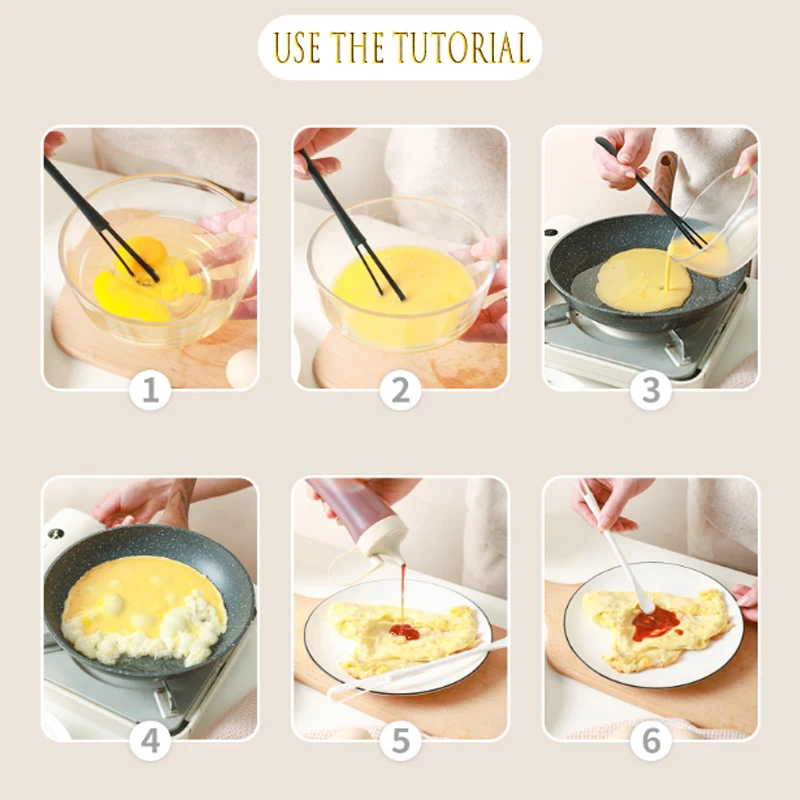 USE THE TUTORIAL

1

2

3

4

5

6