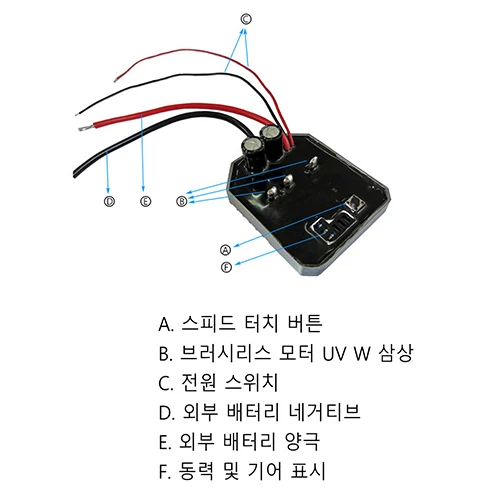 Ⓒ

Ⓓ Ⓔ Ⓑ

Ⓐ

Ⓕ

A. 스피드 터치 버튼
B. 브러시리스 모터 UV W 삼상
C. 전원 스위치
D. 외부 배터리 네거티브
E. 외부 배터리 양극
F. 동력 및 기어 표시