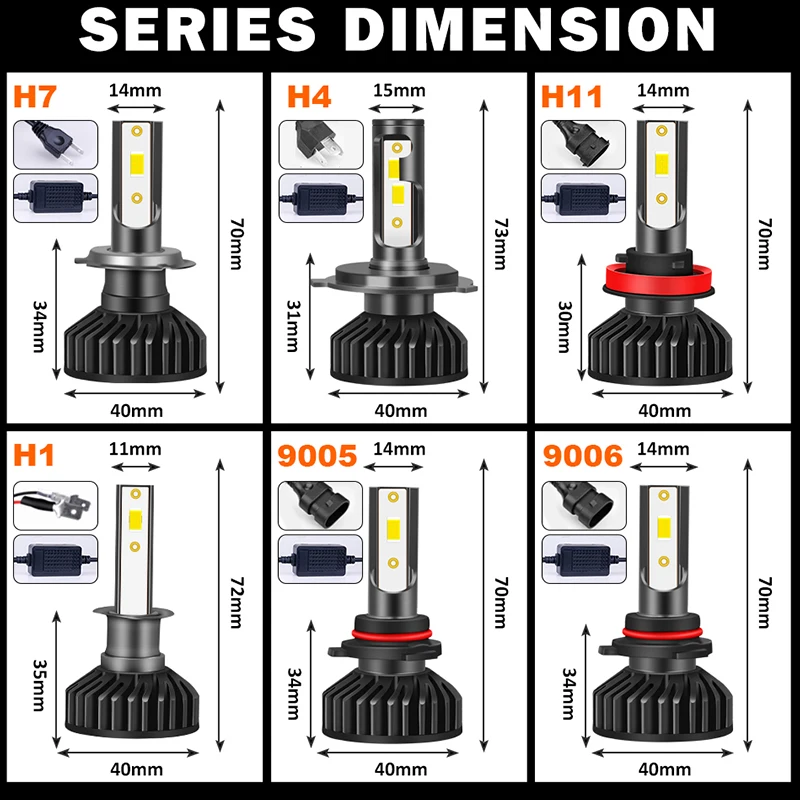 SERIES DIMENSION

H7
14mm
70mm
34mm
40mm

H4
15mm
73mm
31mm
40mm

H11
14mm
70mm
30mm
40mm

H1
11mm
72mm
35mm
40mm

9005
14mm
70mm
34mm
40mm

9006
14mm
70mm
34mm
40mm