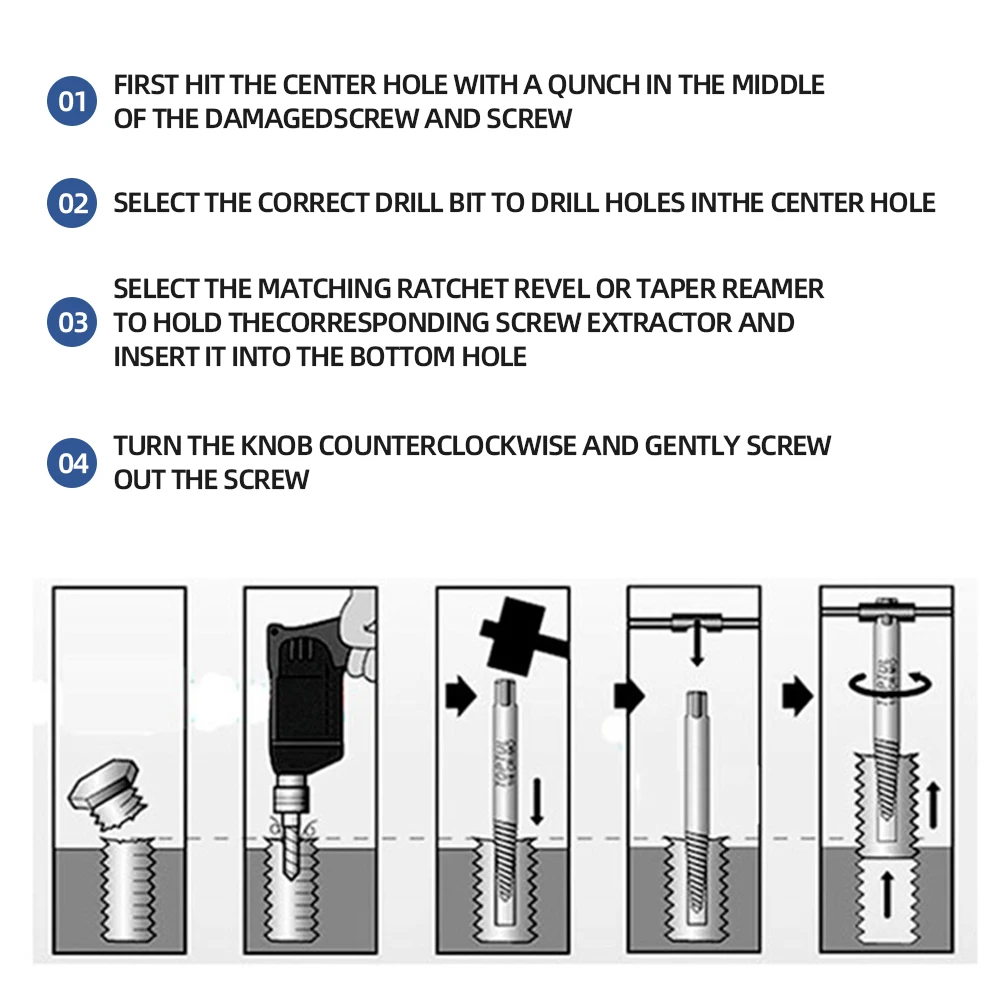 01 FIRST HIT THE CENTER HOLE WITH A QUNCH IN THE MIDDLE OF THE DAMAGEDSCREW AND SCREW

02 SELECT THE CORRECT DRILL BIT TO DRILL HOLES INTHE CENTER HOLE

03 SELECT THE MATCHING RATCHET REVEL OR TAPER REAMER TO HOLD THECORRESPONDING SCREW EXTRACTOR AND INSERT IT INTO THE BOTTOM HOLE

04 TURN THE KNOB COUNTERCLOCKWISE AND GENTLY SCREW OUT THE SCREW