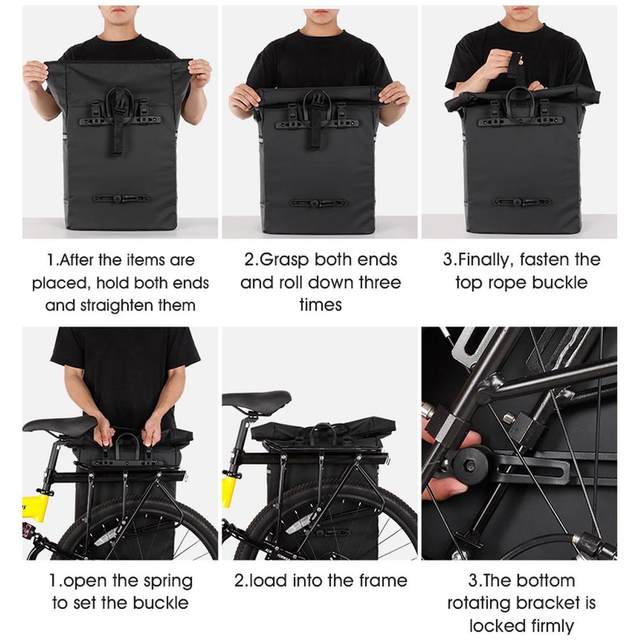 1.After the items are placed, hold both ends and straighten them

2.Grasp both ends and roll down three times

3.Finally, fasten the top rope buckle

1.open the spring to set the buckle

2.load into the frame

3.The bottom rotating bracket is locked firmly