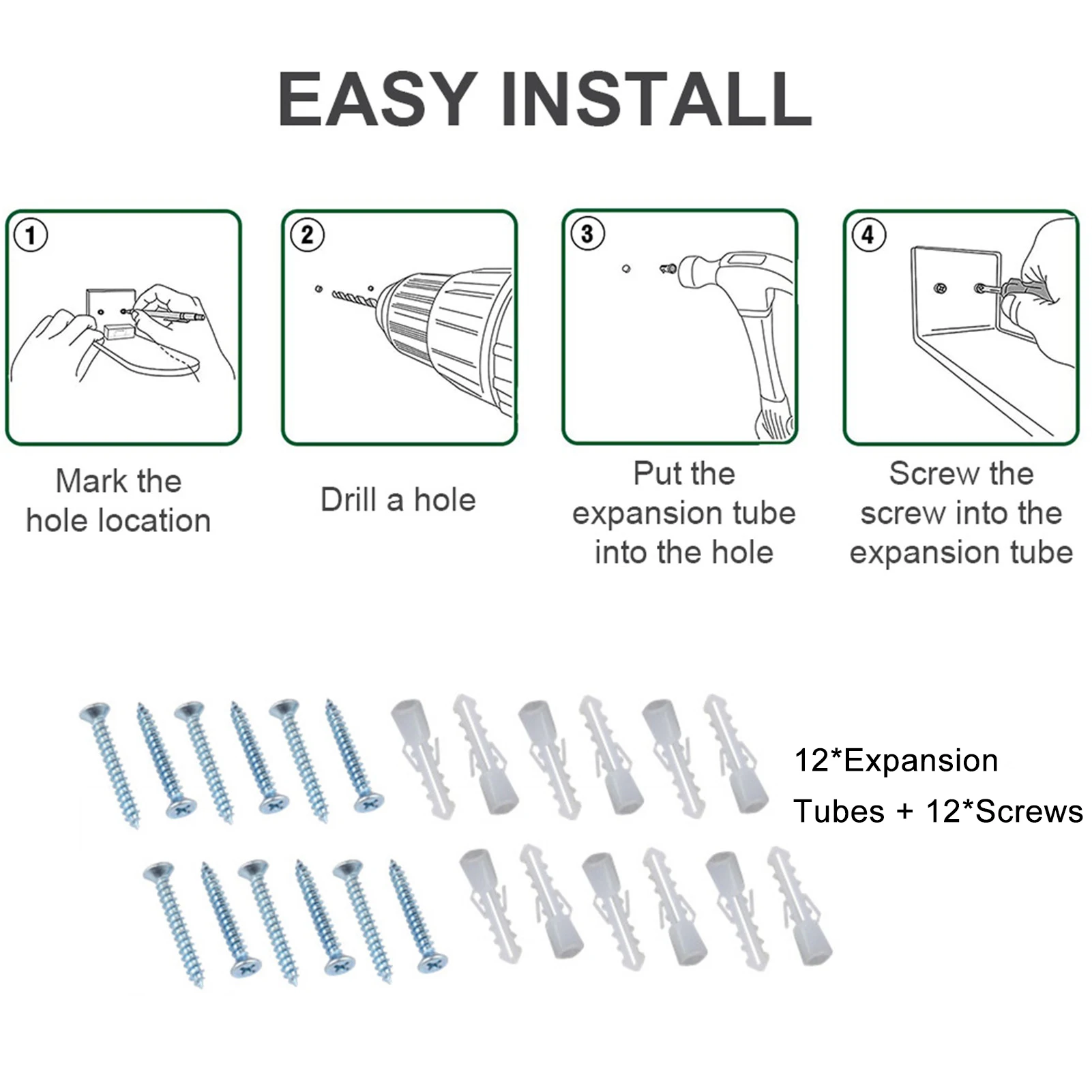 EASY INSTALL

1

Mark the hole location

2

Drill a hole

3

Put the expansion tube into the hole

4

Screw the screw into the expansion tube

12*Expansion Tubes + 12*Screws