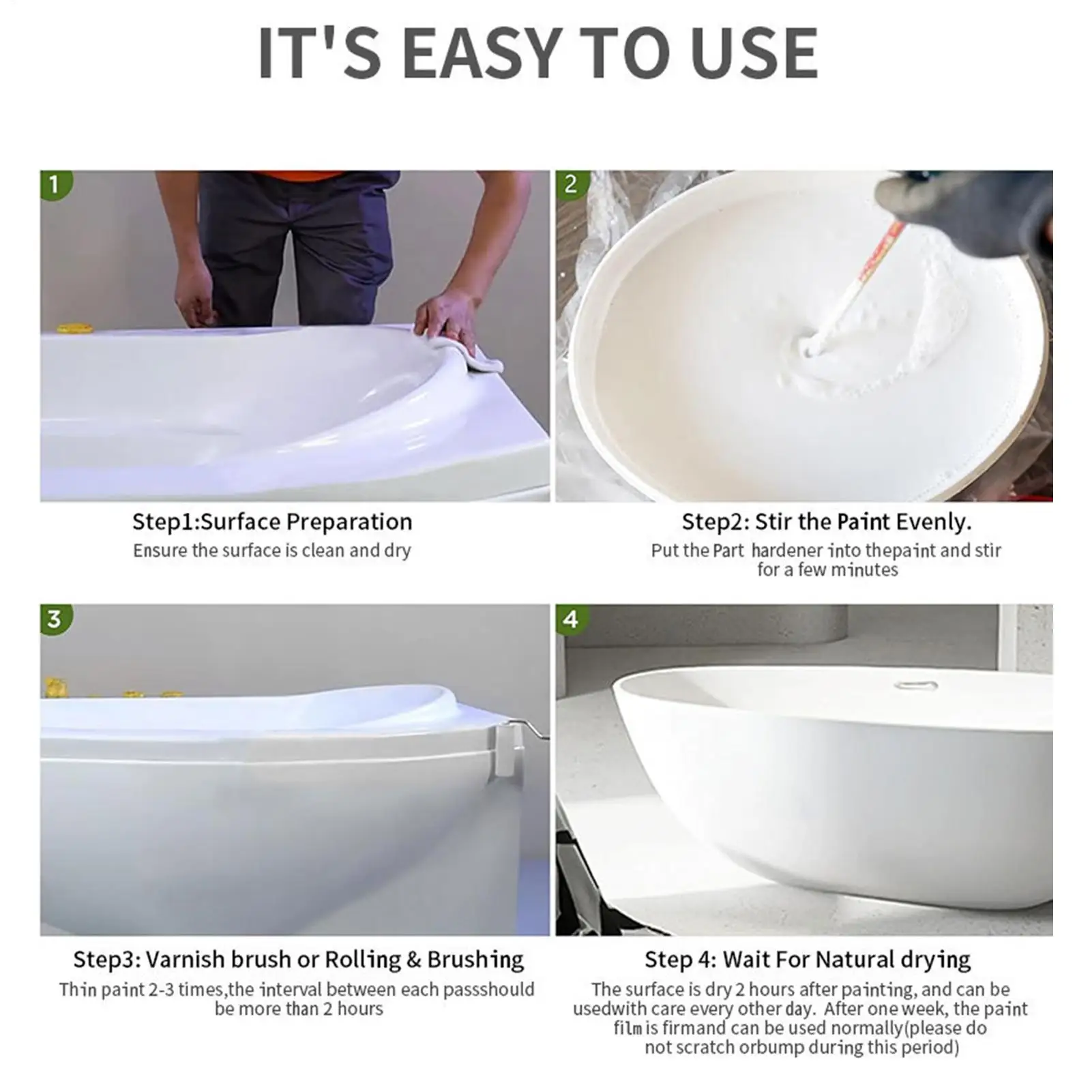 IT'S EASY TO USE

1

Step1:Surface Preparation
Ensure the surface is clean and dry

2

Step2: Stir the Paint Evenly.
Put the Part hardener into thepaint and stir for a few minutes

3

Step3: Varnish brush or Rolling & Brushing
Thin paint 2-3 times,the interval between each passshould be more than 2 hours

4

Step 4: Wait For Natural drying
The surface is dry 2 hours after painting, and can be usedwith care every other day. After one week, the paint film is firmand can be used normally(please do not scratch orbump during this period)