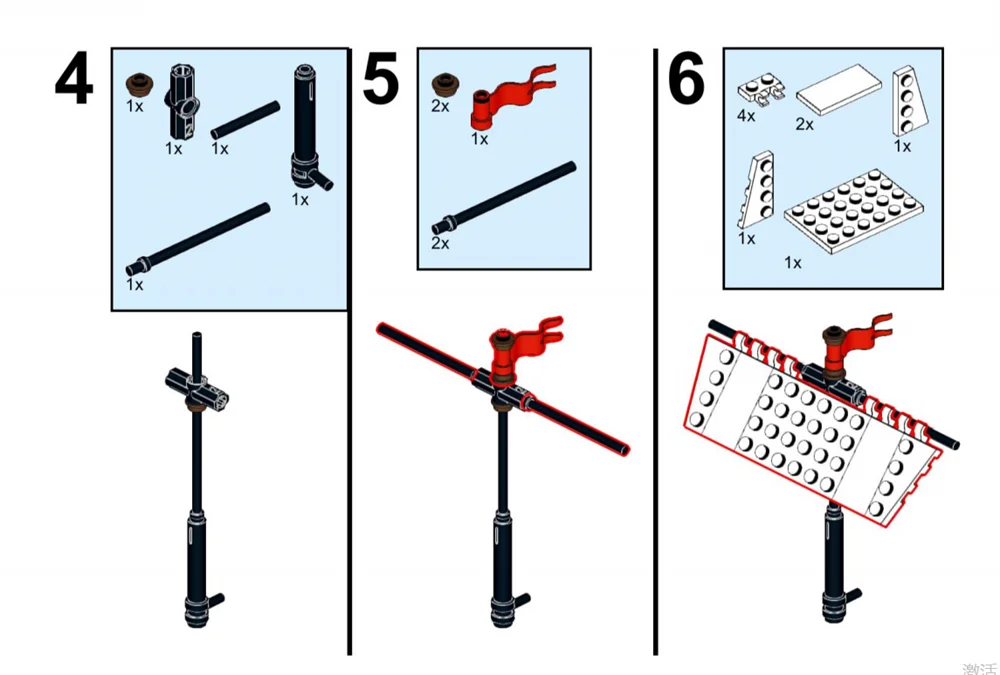 4

1x

1x

1x

1x

1x

5

2x

1x

2x

6

4x

2x

1x

1x

1x

激活