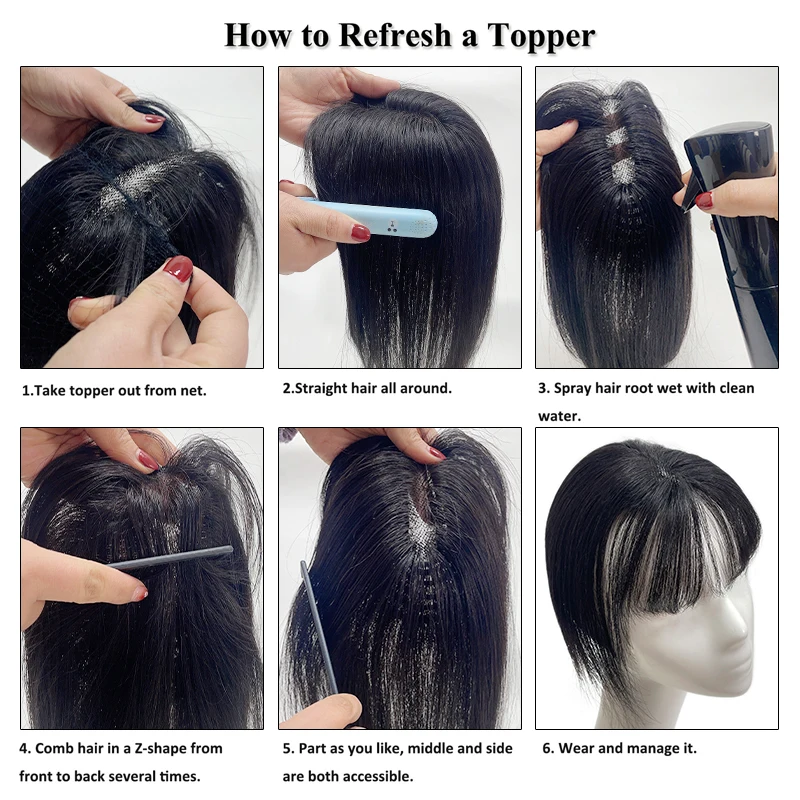 How to Refresh a Topper

1.Take topper out from net.

2.Straight hair all around.

3. Spray hair root wet with clean water.

4. Comb hair in a Z-shape from front to back several times.

5. Part as you like, middle and side are both accessible.

6. Wear and manage it.