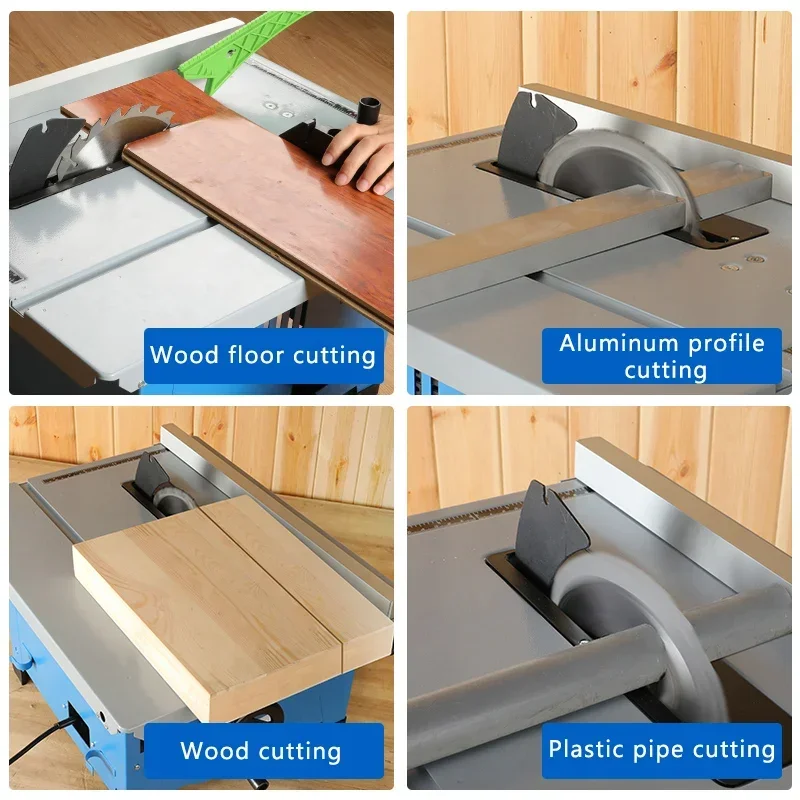 Wood floor cutting

Aluminum profile cutting

Wood cutting

Plastic pipe cutting