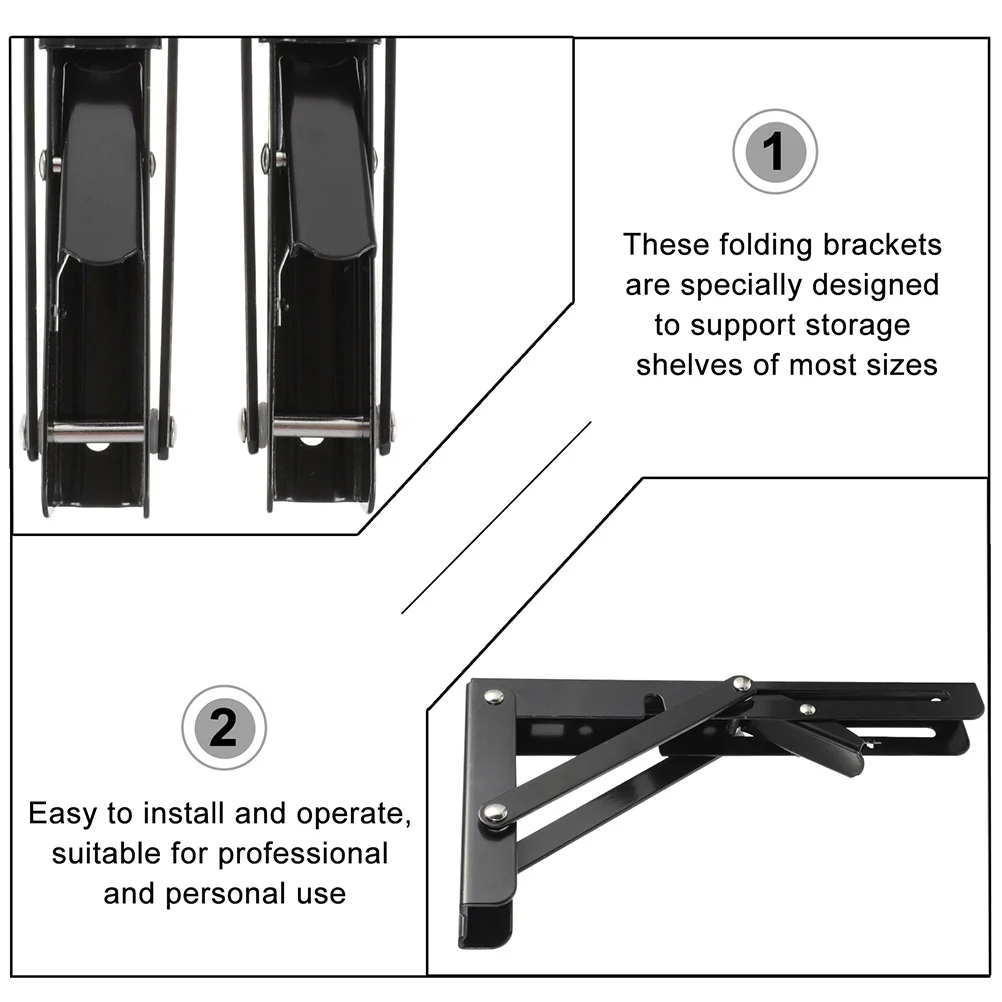 1

These folding brackets are specially designed to support storage shelves of most sizes

2

Easy to install and operate, suitable for professional and personal use