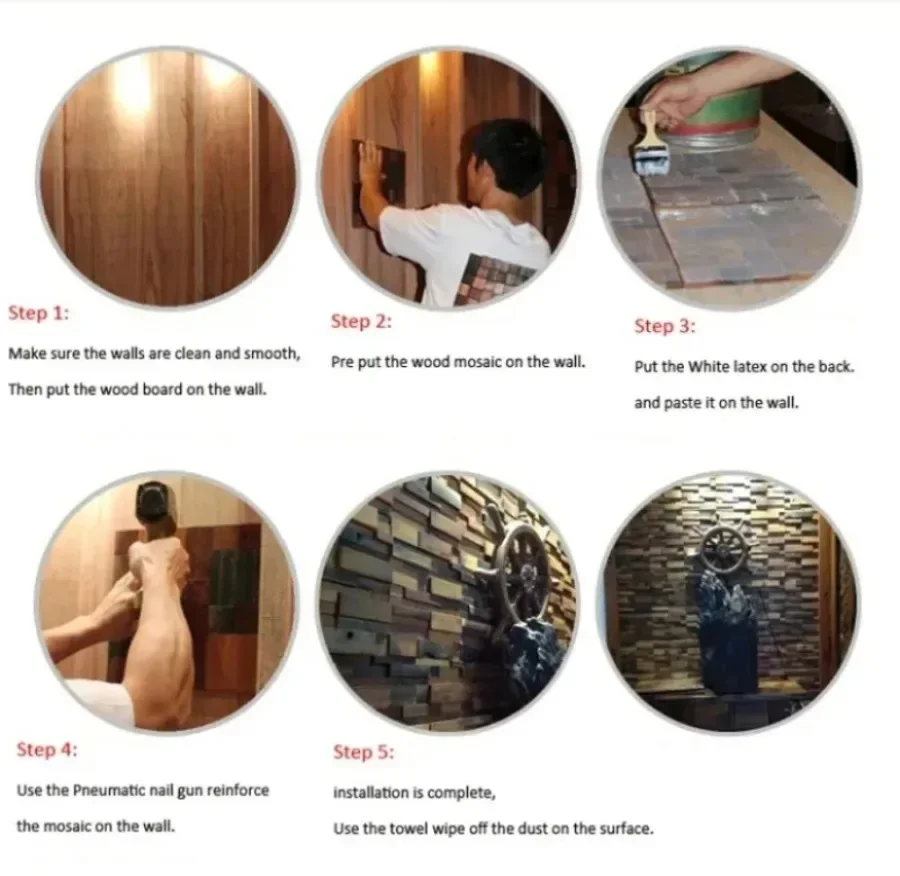 Step 1:

Make sure the walls are clean and smooth, Then put the wood board on the wall.

Step 2:

Pre put the wood mosaic on the wall.

Step 3:

Put the White latex on the back. and paste it on the wall.

Step 4:

Use the Pneumatic nail gun reinforce the mosaic on the wall.

Step 5:

installation is complete, Use the towel wipe off the dust on the surface.