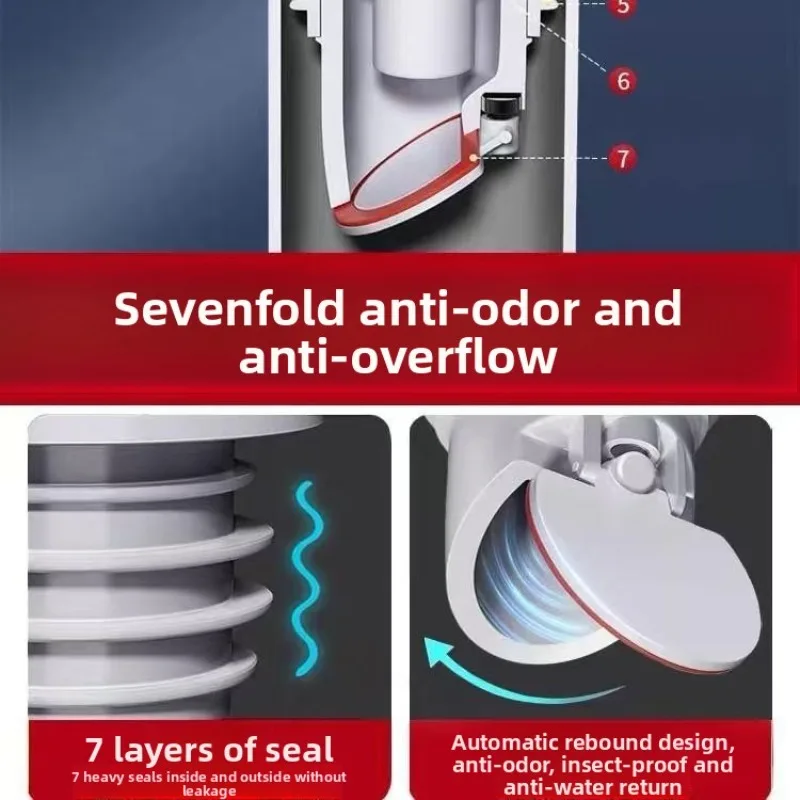 5

6

7

Sevenfold anti-odor and anti-overflow

7 layers of seal
7 heavy seals inside and outside without leakage

Automatic rebound design, anti-odor, insect-proof and anti-water return