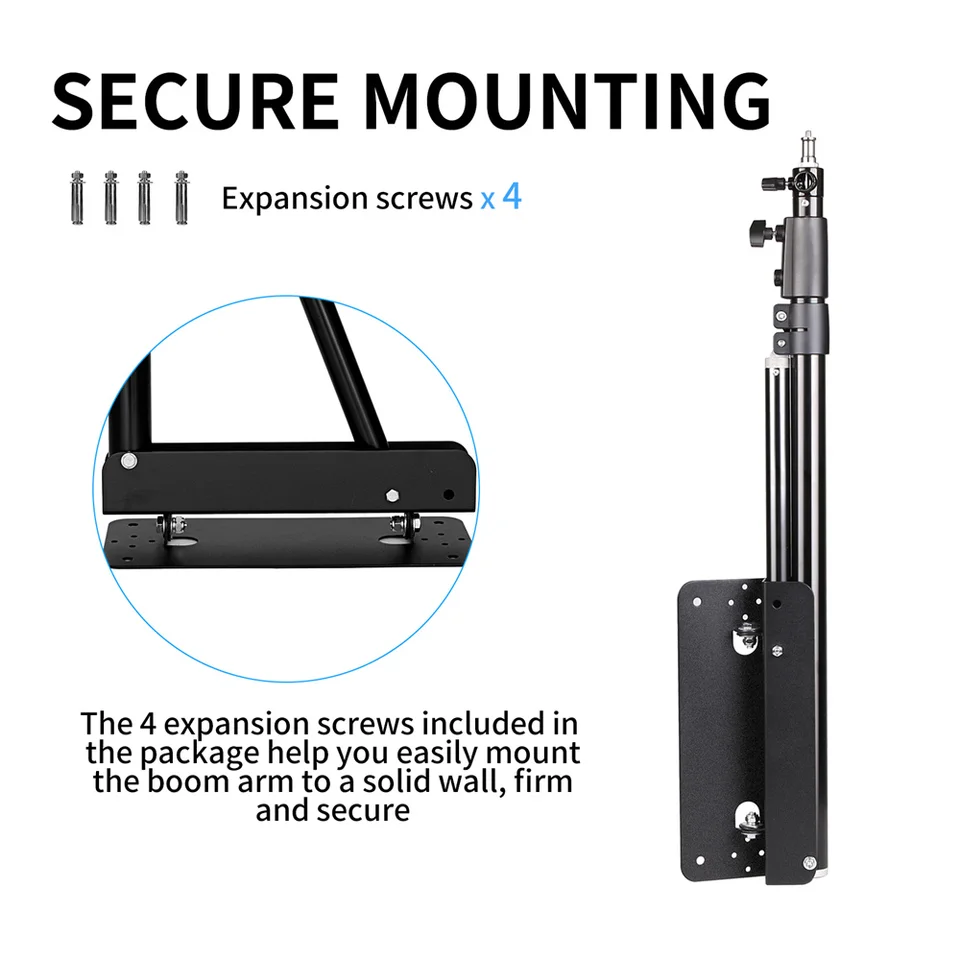 SECURE MOUNTING

Expansion screws x 4

The 4 expansion screws included in the package help you easily mount the boom arm to a solid wall, firm and secure