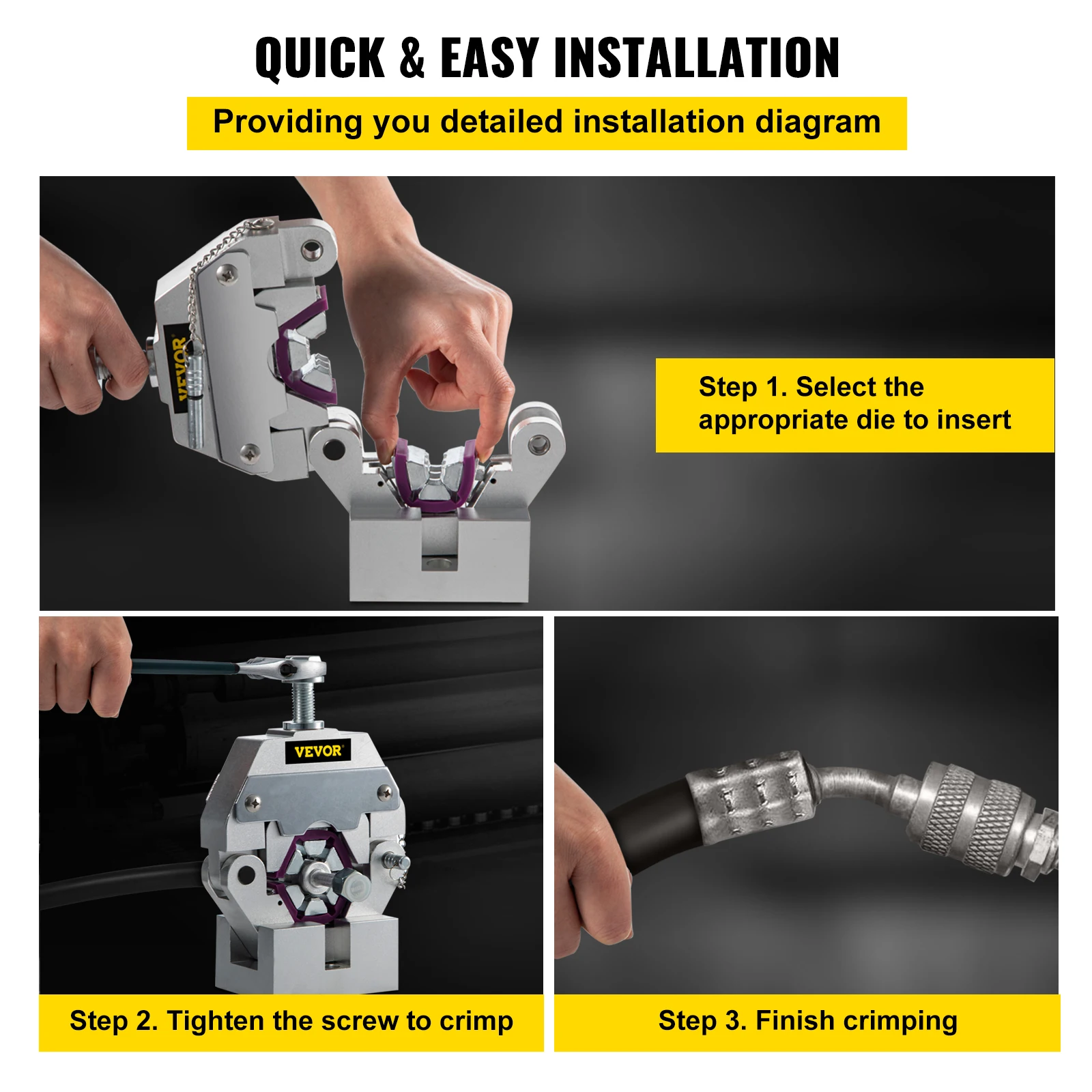 QUICK & EASY INSTALLATION

Providing you detailed installation diagram

VEVOR

Step 1. Select the appropriate die to insert

VEVOR

Step 2. Tighten the screw to crimp

Step 3. Finish crimping