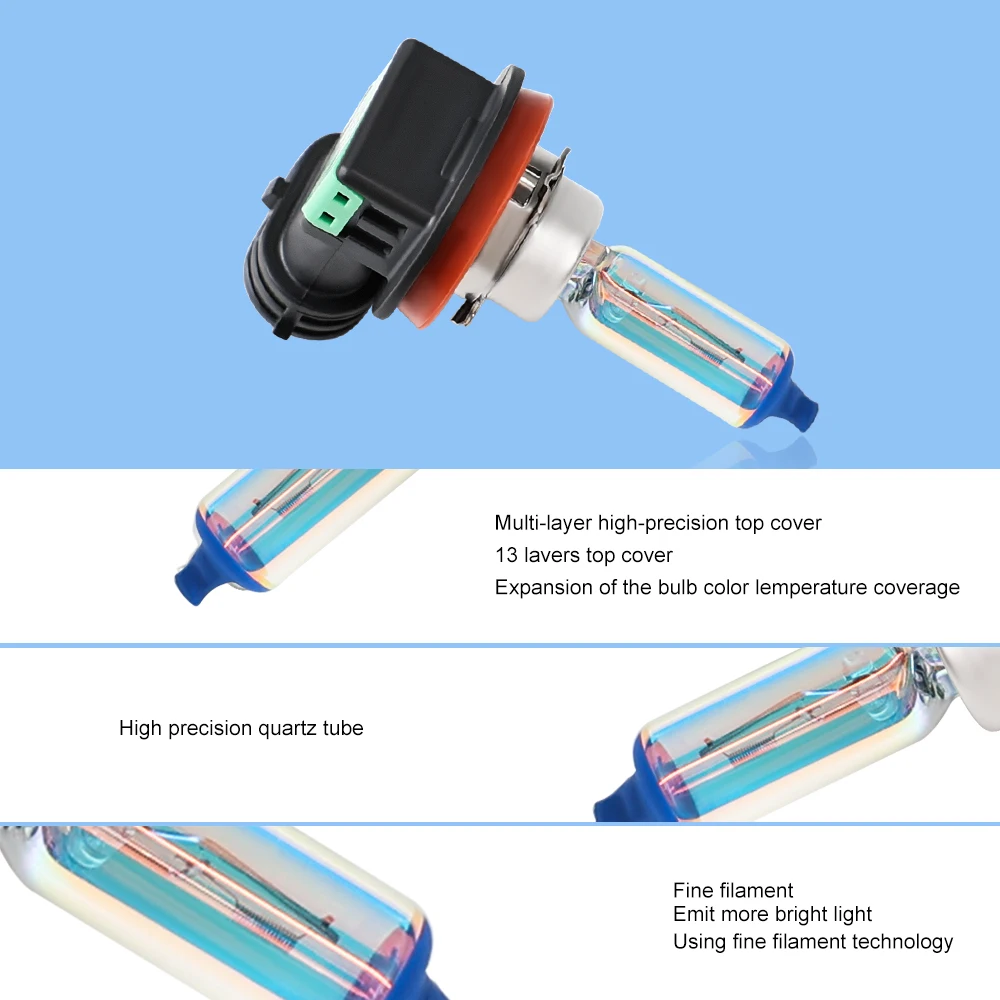 Multi-layer high-precision top cover
13 lavers top cover
Expansion of the bulb color lemperature coverage

High precision quartz tube

Fine filament
Emit more bright light
Using fine filament technology